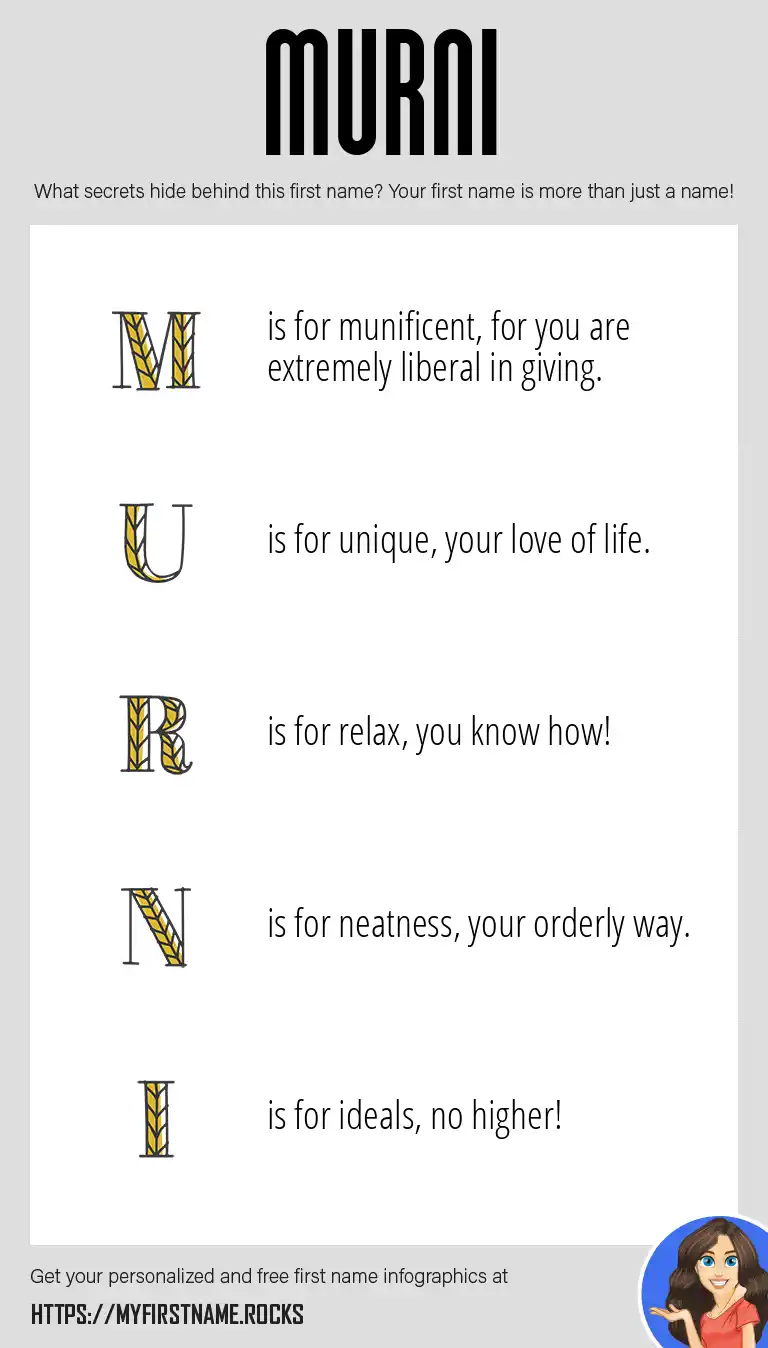 MURNI

What secrets hide behind this first name? Your first name is more than just a name!

M is for munificent, for you are extremely liberal in giving.

U is for unique, your love of life.

R is for relax, you know how!

N is for neatness, your orderly way.

I is for ideals, no higher!

Get your personalized and free first name infographics at

HTTPS://MYFIRSTNAME.ROCKS