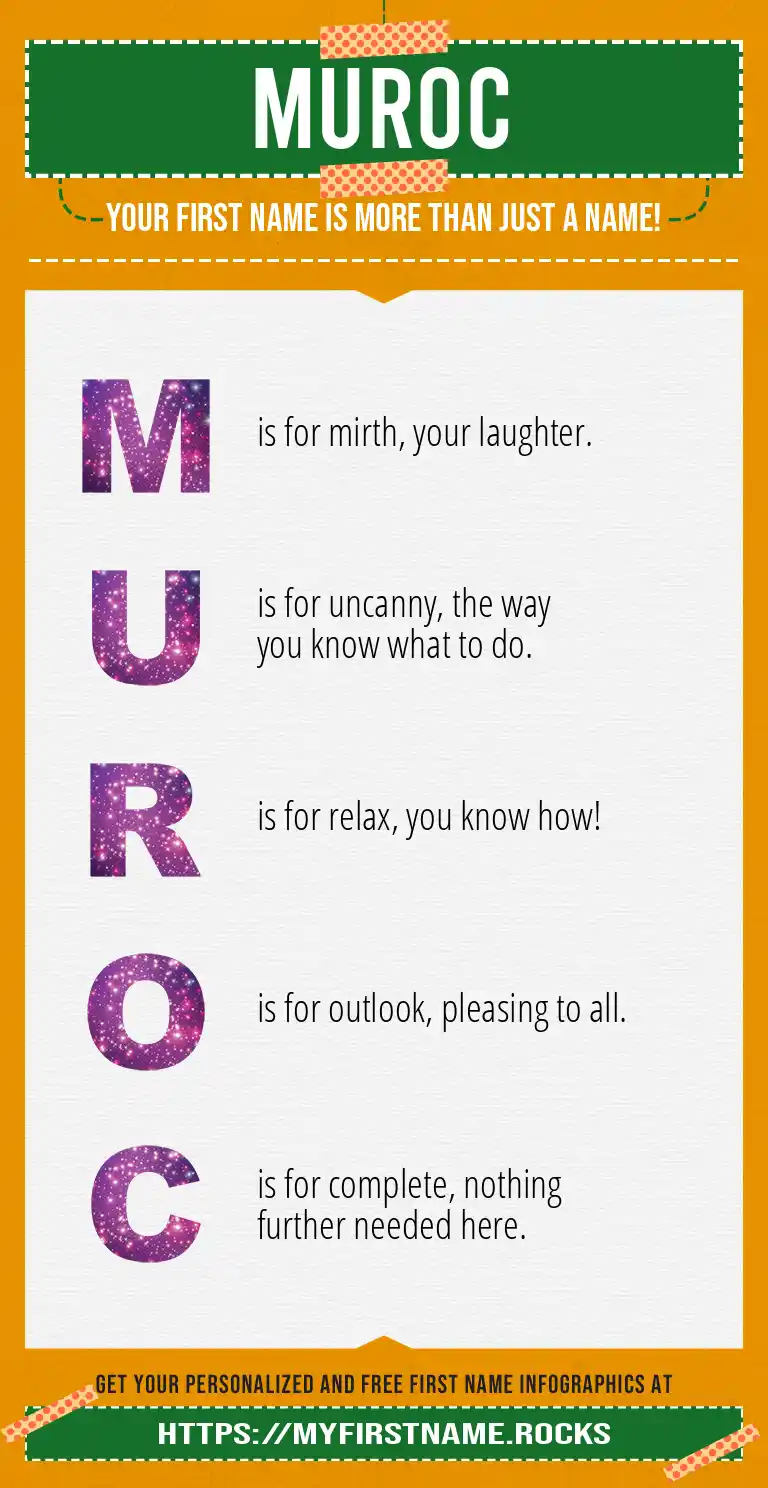 MUROC

YOUR FIRST NAME IS MORE THAN JUST A NAME!

M is for mirth, your laughter.

U is for uncanny, the way you know what to do.

R is for relax, you know how!

O is for outlook, pleasing to all.

C is for complete, nothing further needed here.

GET YOUR PERSONALIZED AND FREE FIRST NAME INFOGRAPHICS AT

HTTPS://MYFIRSTNAME.ROCKS