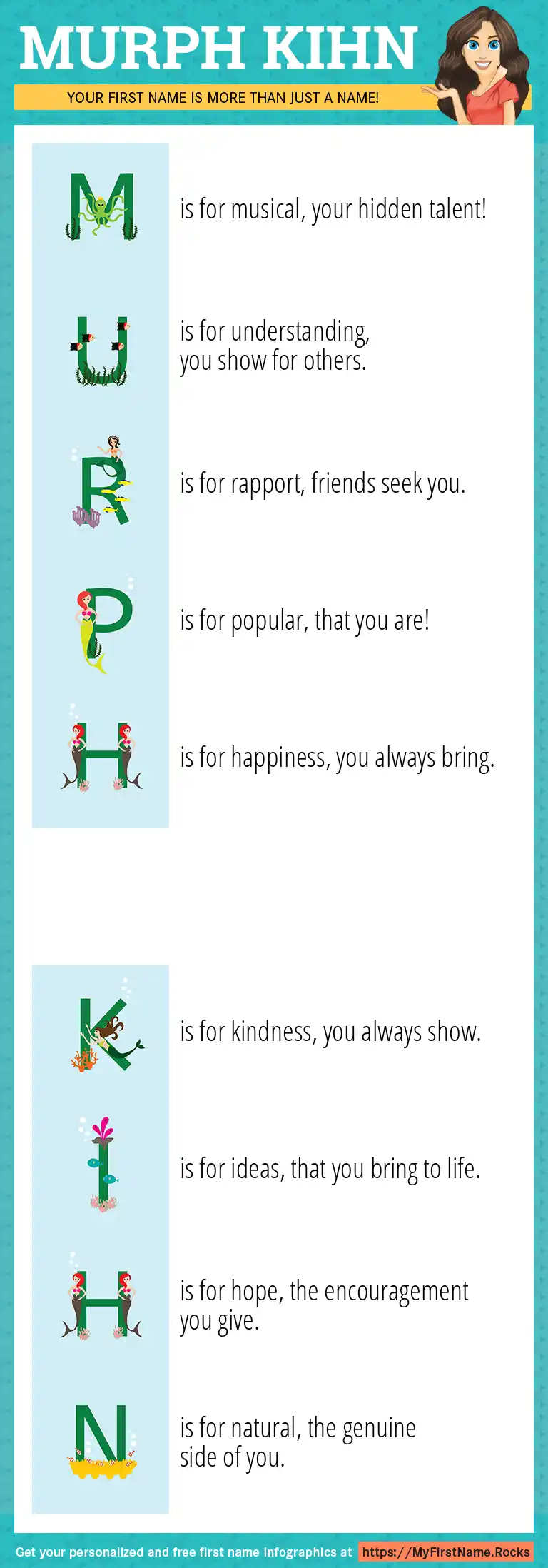 MURPH KIHN

YOUR FIRST NAME IS MORE THAN JUST A NAME!

M is for musical, your hidden talent!

U is for understanding, you show for others.

R is for rapport, friends seek you.

P is for popular, that you are!

H is for happiness, you always bring.

K is for kindness, you always show.

I is for ideas, that you bring to life.

H is for hope, the encouragement you give.

N is for natural, the genuine side of you.

Get your personalized and free first name infographics at https://MyFirstName.Rocks