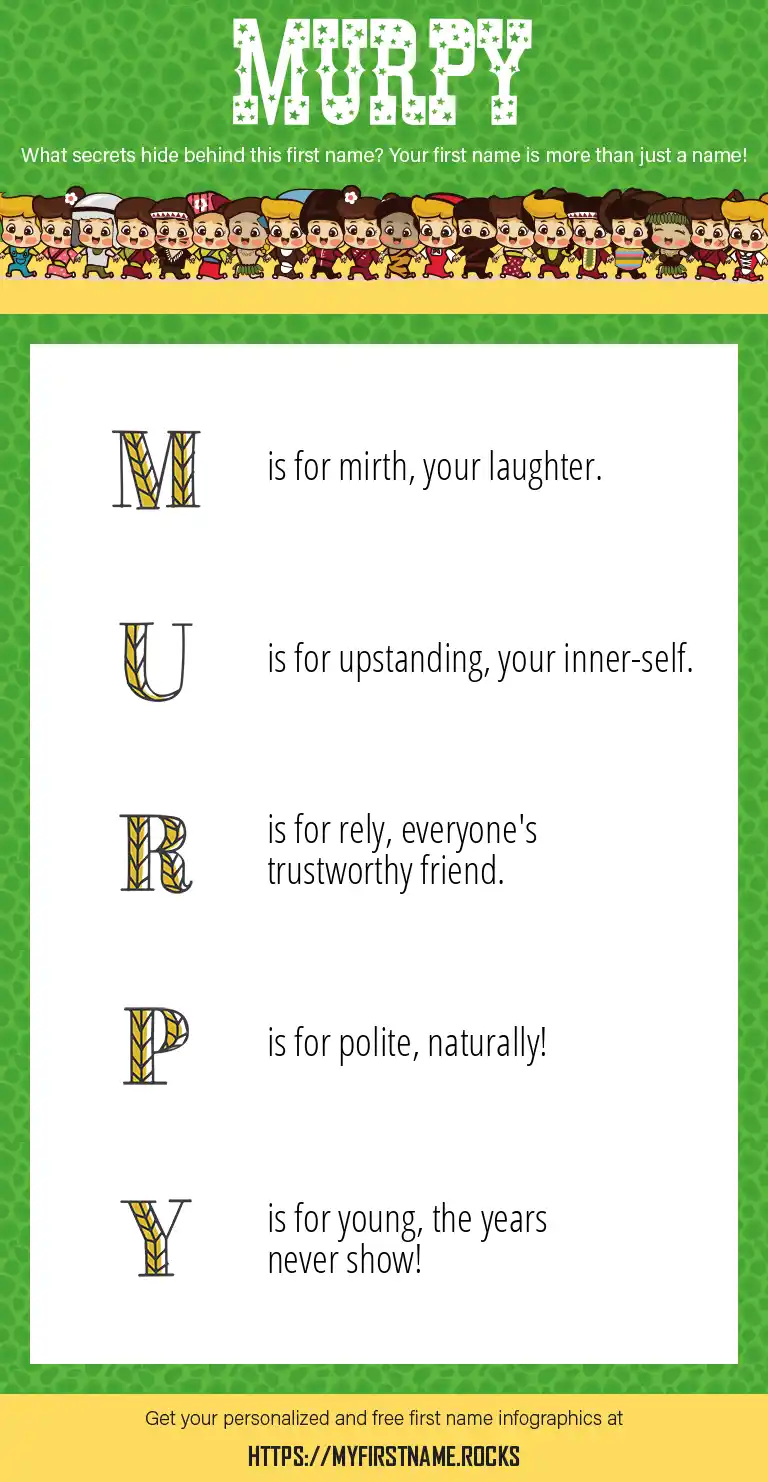 MURPY

What secrets hide behind this first name? Your first name is more than just a name!

M is for mirth, your laughter.

U is for upstanding, your inner-self.

R is for rely, everyone's trustworthy friend.

P is for polite, naturally!

Y is for young, the years never show!

Get your personalized and free first name infographics at

HTTPS://MYFIRSTNAME.ROCKS