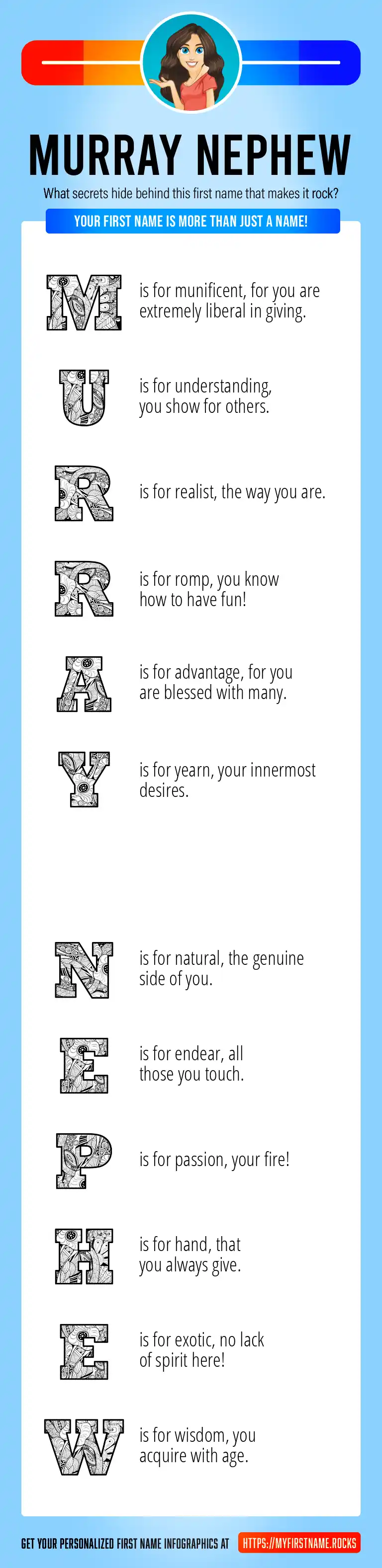 MURRAY NEPHEW

What secrets hide behind this first name that makes it rock?

YOUR FIRST NAME IS MORE THAN JUST A NAME!

M is for munificent, for you are extremely liberal in giving.

U is for understanding, you show for others.

R is for realist, the way you are.

R is for romp, you know how to have fun!

A is for advantage, for you are blessed with many.

Y is for yearn, your innermost desires.

N is for natural, the genuine side of you.

E is for endear, all those you touch.

P is for passion, your fire!

H is for hand, that you always give.

E is for exotic, no lack of spirit here!

W is for wisdom, you acquire with age.

GET YOUR PERSONALIZED FIRST NAME INFOGRAPHICS AT HTTPS://MYFIRSTNAME.ROCKS