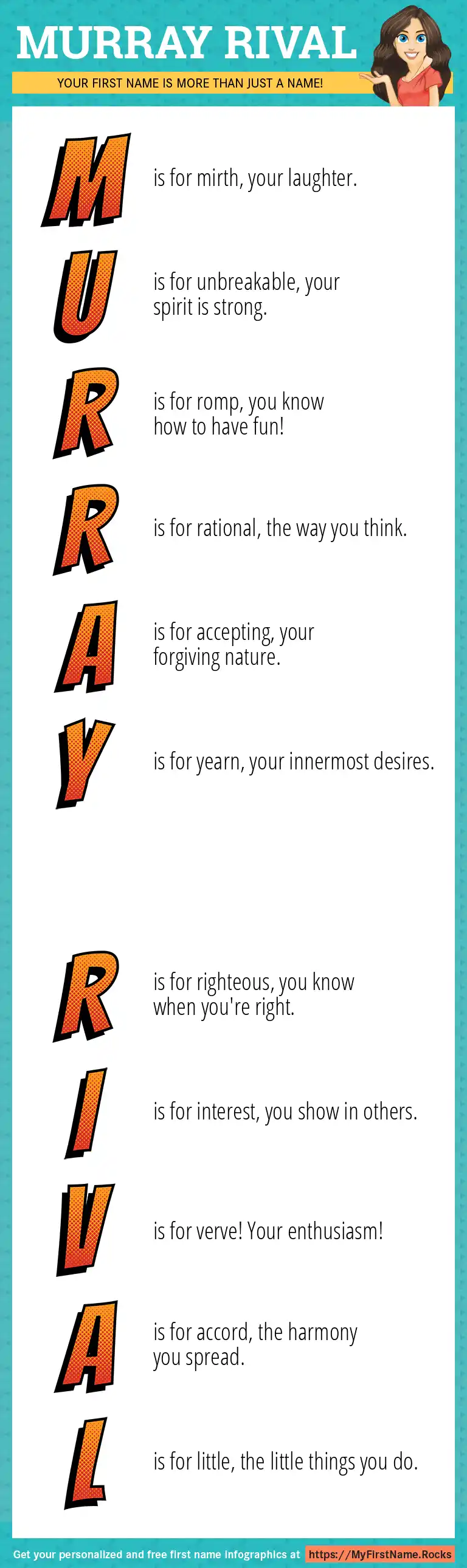 MURRAY RIVAL

YOUR FIRST NAME IS MORE THAN JUST A NAME!

M is for mirth, your laughter.

U is for unbreakable, your spirit is strong.

R is for romp, you know how to have fun!

R is for rational, the way you think.

A is for accepting, your forgiving nature.

Y is for yearn, your innermost desires.

R is for righteous, you know when you're right.

I is for interest, you show in others.

V is for verve! Your enthusiasm!

A is for accord, the harmony you spread.

L is for little, the little things you do.

Get your personalized and free first name infographics at https://MyFirstName.Rocks