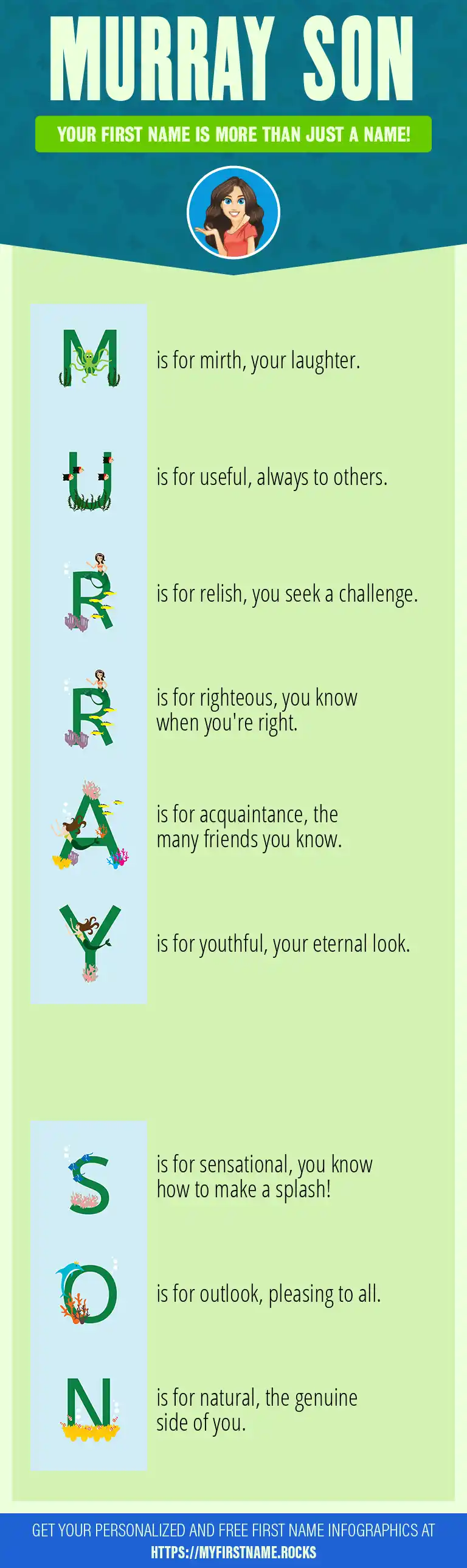 MURRAY SON

YOUR FIRST NAME IS MORE THAN JUST A NAME!

M is for mirth, your laughter.

U is for useful, always to others.

R is for relish, you seek a challenge.

R is for righteous, you know when you're right.

A is for acquaintance, the many friends you know.

Y is for youthful, your eternal look.

S is for sensational, you know how to make a splash!

O is for outlook, pleasing to all.

N is for natural, the genuine side of you.

GET YOUR PERSONALIZED AND FREE FIRST NAME INFOGRAPHICS AT HTTPS://MYFIRSTNAME.ROCKS