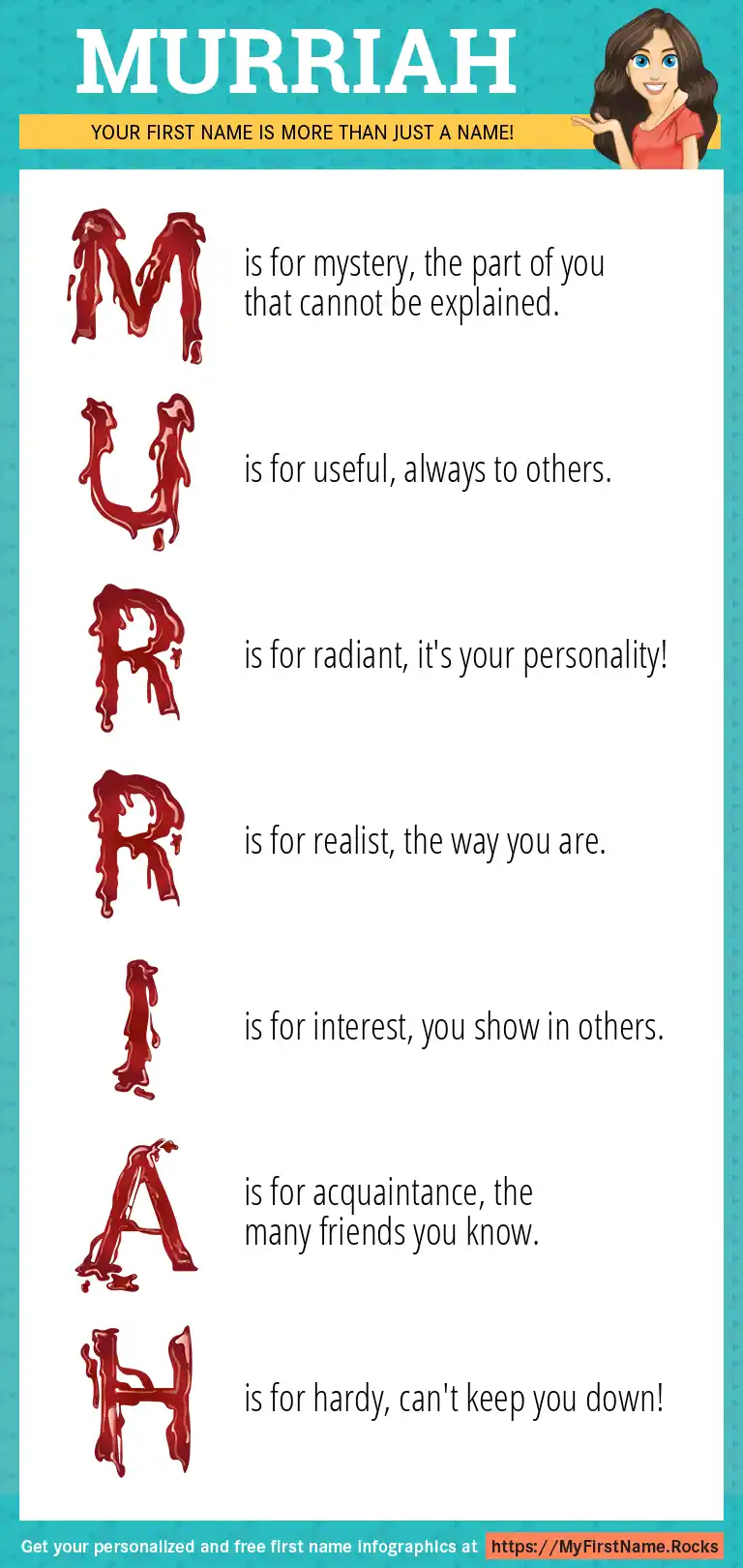 MURRIAH

YOUR FIRST NAME IS MORE THAN JUST A NAME!

M is for mystery, the part of you that cannot be explained.

U is for useful, always to others.

R is for radiant, it's your personality!

R is for realist, the way you are.

I is for interest, you show in others.

A is for acquaintance, the many friends you know.

H is for hardy, can't keep you down!

Get your personalized and free first name infographics at https://MyFirstName.Rocks