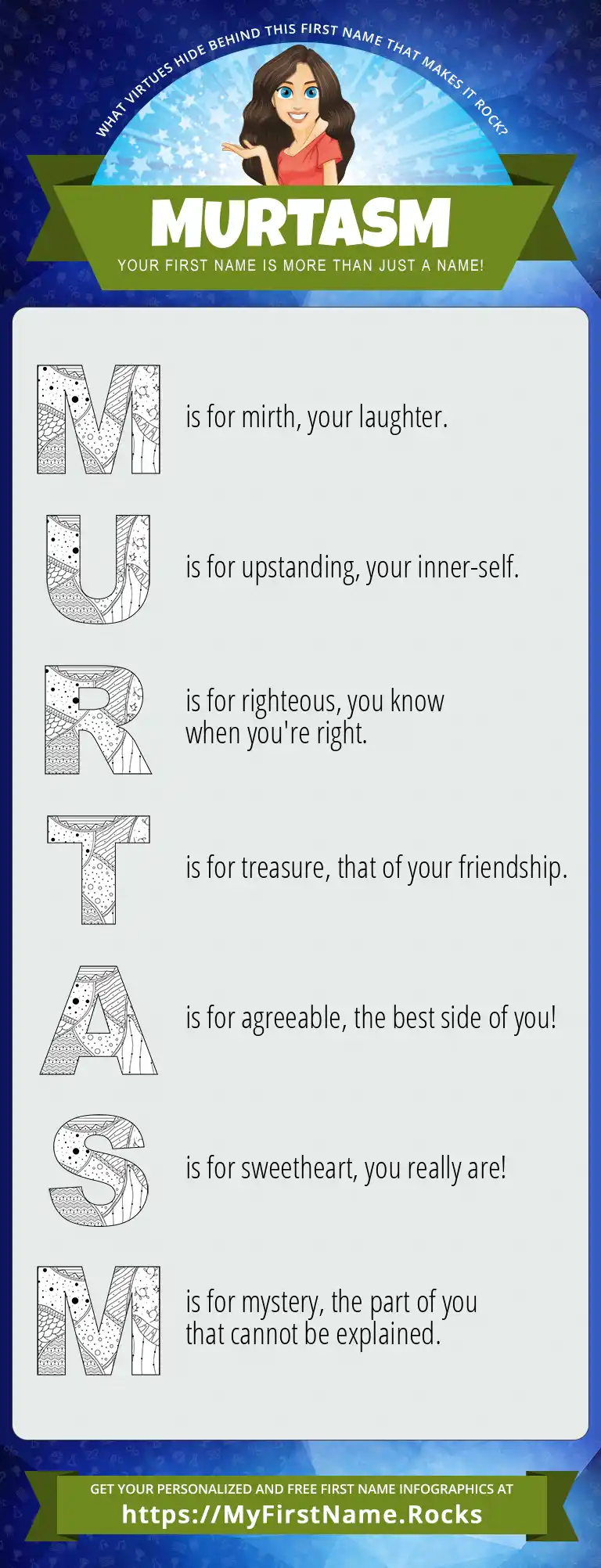 WHAT VIRTUES HIDE BEHIND THIS FIRST NAME THAT MAKES IT ROCK?

MURTASM

YOUR FIRST NAME IS MORE THAN JUST A NAME!

M is for mirth, your laughter.

U is for upstanding, your inner-self.

R is for righteous, you know when you're right.

T is for treasure, that of your friendship.

A is for agreeable, the best side of you!

S is for sweetheart, you really are!

M is for mystery, the part of you that cannot be explained.

GET YOUR PERSONALIZED AND FREE FIRST NAME INFOGRAPHICS AT

https://MyFirstName.Rocks