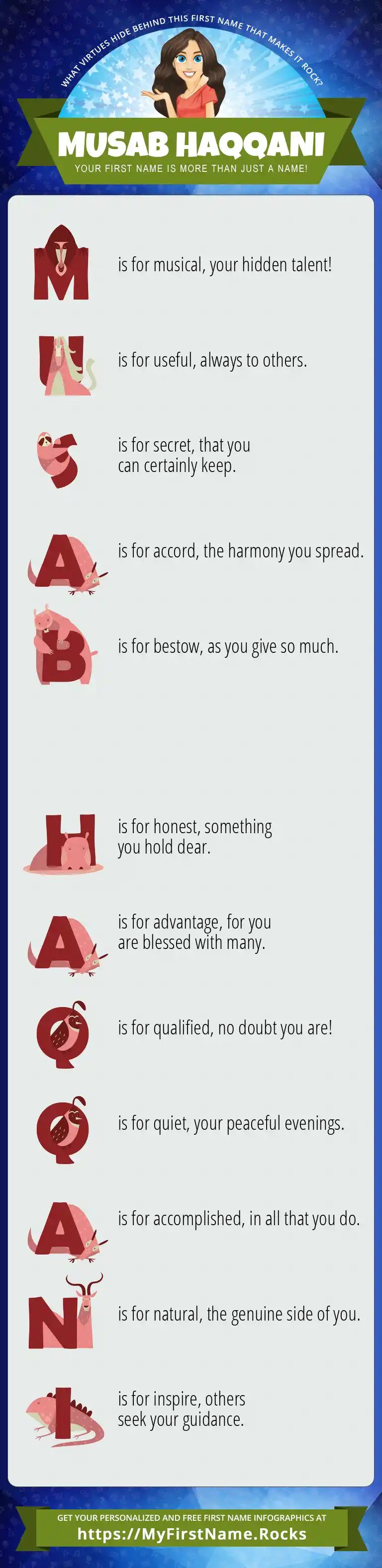 WHAT VIRTUES HIDE BEHIND THIS FIRST NAME THAT MAKES IT ROCK?

MUSAB HAQQANI
YOUR FIRST NAME IS MORE THAN JUST A NAME!

M is for musical, your hidden talent!

U is for useful, always to others.

S is for secret, that you can certainly keep.

A is for accord, the harmony you spread.

B is for bestow, as you give so much.

H is for honest, something you hold dear.

A is for advantage, for you are blessed with many.

Q is for qualified, no doubt you are!

Q is for quiet, your peaceful evenings.

A is for accomplished, in all that you do.

N is for natural, the genuine side of you.

I is for inspire, others seek your guidance.

GET YOUR PERSONALIZED AND FREE FIRST NAME INFOGRAPHICS AT
https://MyFirstName.Rocks