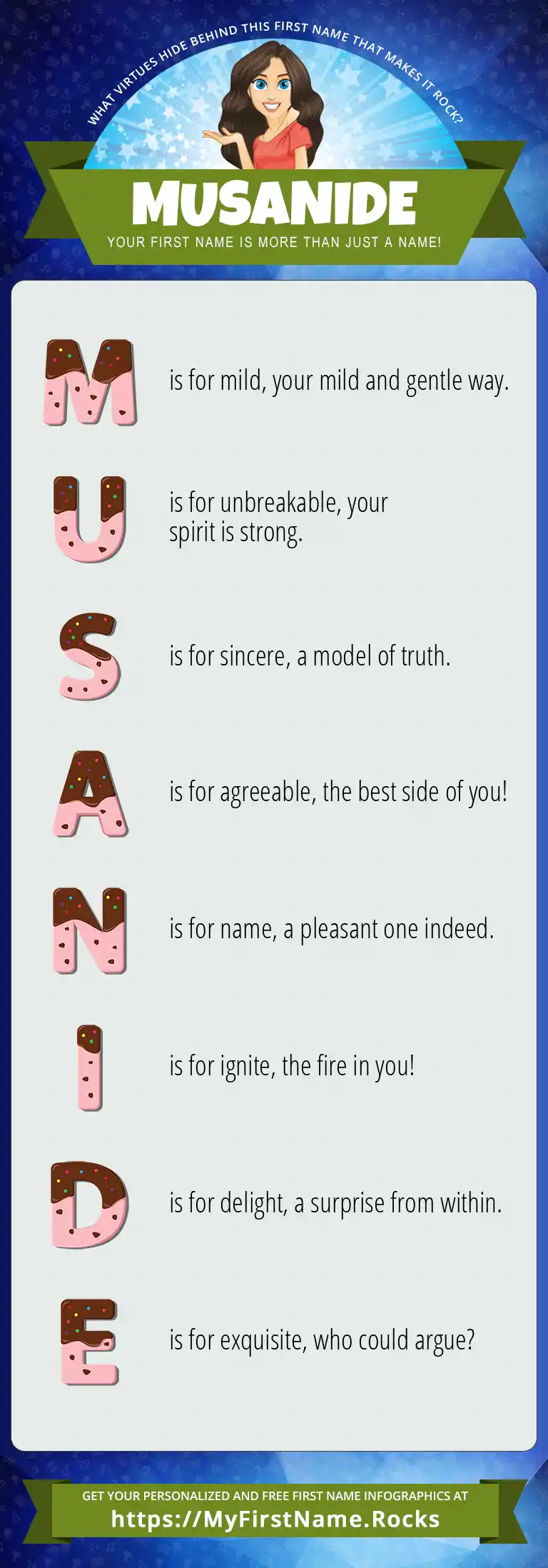 WHAT VIRTUES HIDE BEHIND THIS FIRST NAME THAT MAKES IT ROCK?

MUSANIDE

YOUR FIRST NAME IS MORE THAN JUST A NAME!

M is for mild, your mild and gentle way.

U is for unbreakable, your spirit is strong.

S is for sincere, a model of truth.

A is for agreeable, the best side of you!

N is for name, a pleasant one indeed.

I is for ignite, the fire in you!

D is for delight, a surprise from within.

E is for exquisite, who could argue?

GET YOUR PERSONALIZED AND FREE FIRST NAME INFOGRAPHICS AT
https://MyFirstName.Rocks