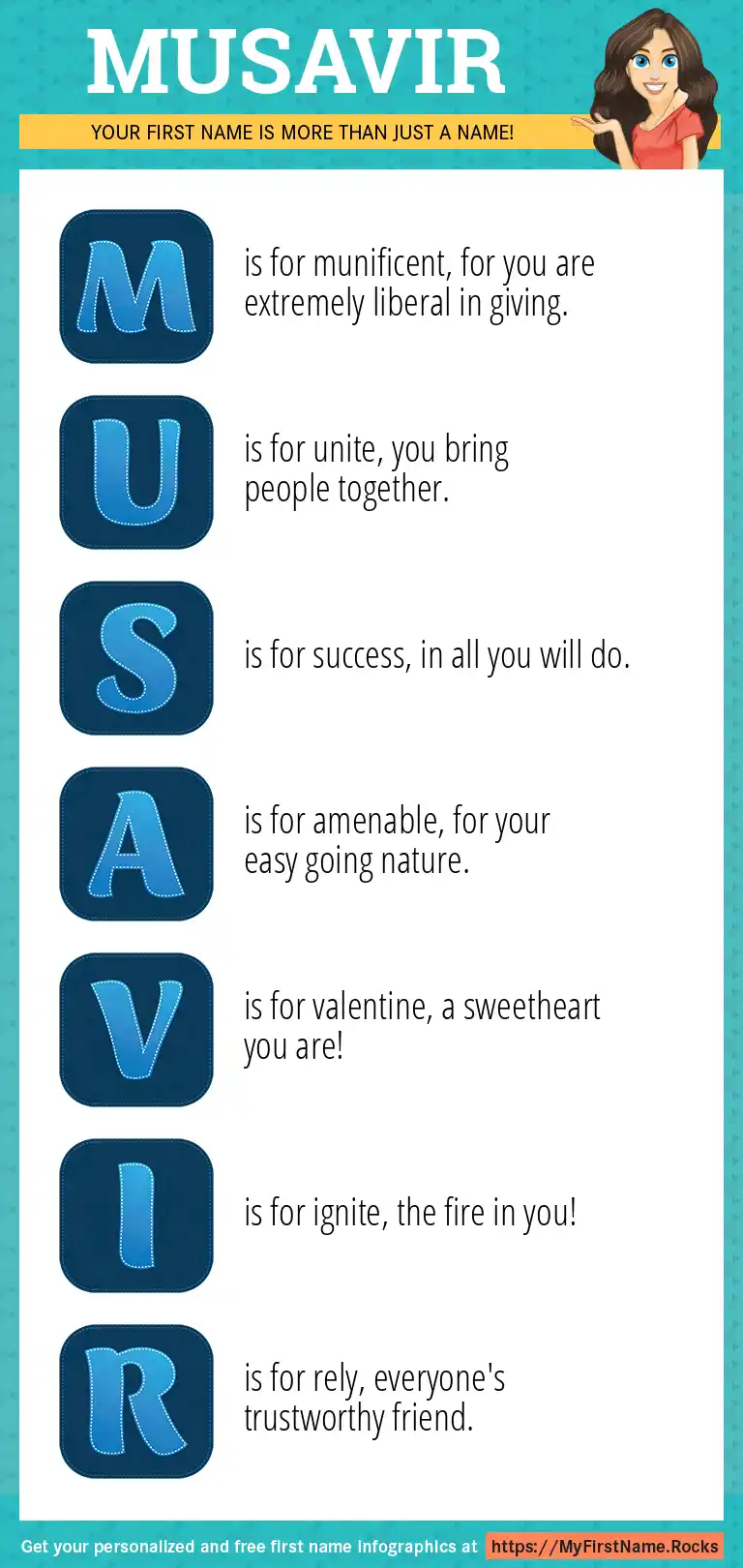 MUSAVIR

YOUR FIRST NAME IS MORE THAN JUST A NAME!

M is for munificent, for you are extremely liberal in giving.

U is for unite, you bring people together.

S is for success, in all you will do.

A is for amenable, for your easy going nature.

V is for valentine, a sweetheart you are!

I is for ignite, the fire in you!

R is for rely, everyone's trustworthy friend.

Get your personalized and free first name infographics at https://MyFirstName.Rocks