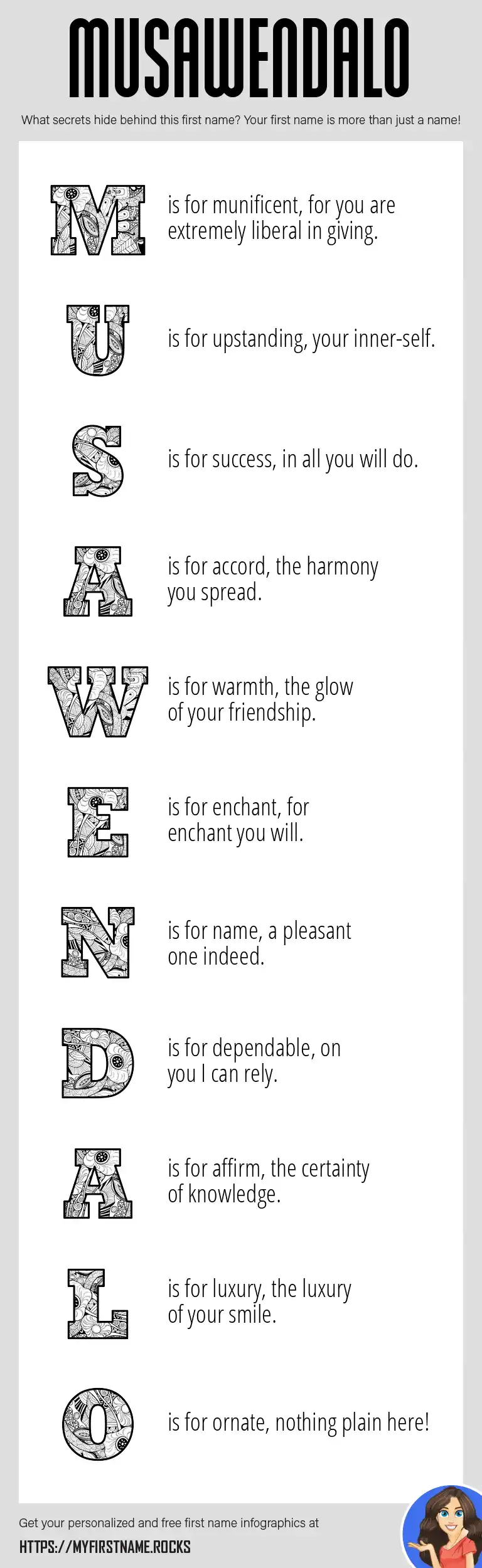 MUSAWENDALO

What secrets hide behind this first name? Your first name is more than just a name!

M is for munificent, for you are extremely liberal in giving.

U is for upstanding, your inner-self.

S is for success, in all you will do.

A is for accord, the harmony you spread.

W is for warmth, the glow of your friendship.

E is for enchant, for enchant you will.

N is for name, a pleasant one indeed.

D is for dependable, on you I can rely.

A is for affirm, the certainty of knowledge.

L is for luxury, the luxury of your smile.

O is for ornate, nothing plain here!

Get your personalized and free first name infographics at

HTTPS://MYFIRSTNAME.ROCKS