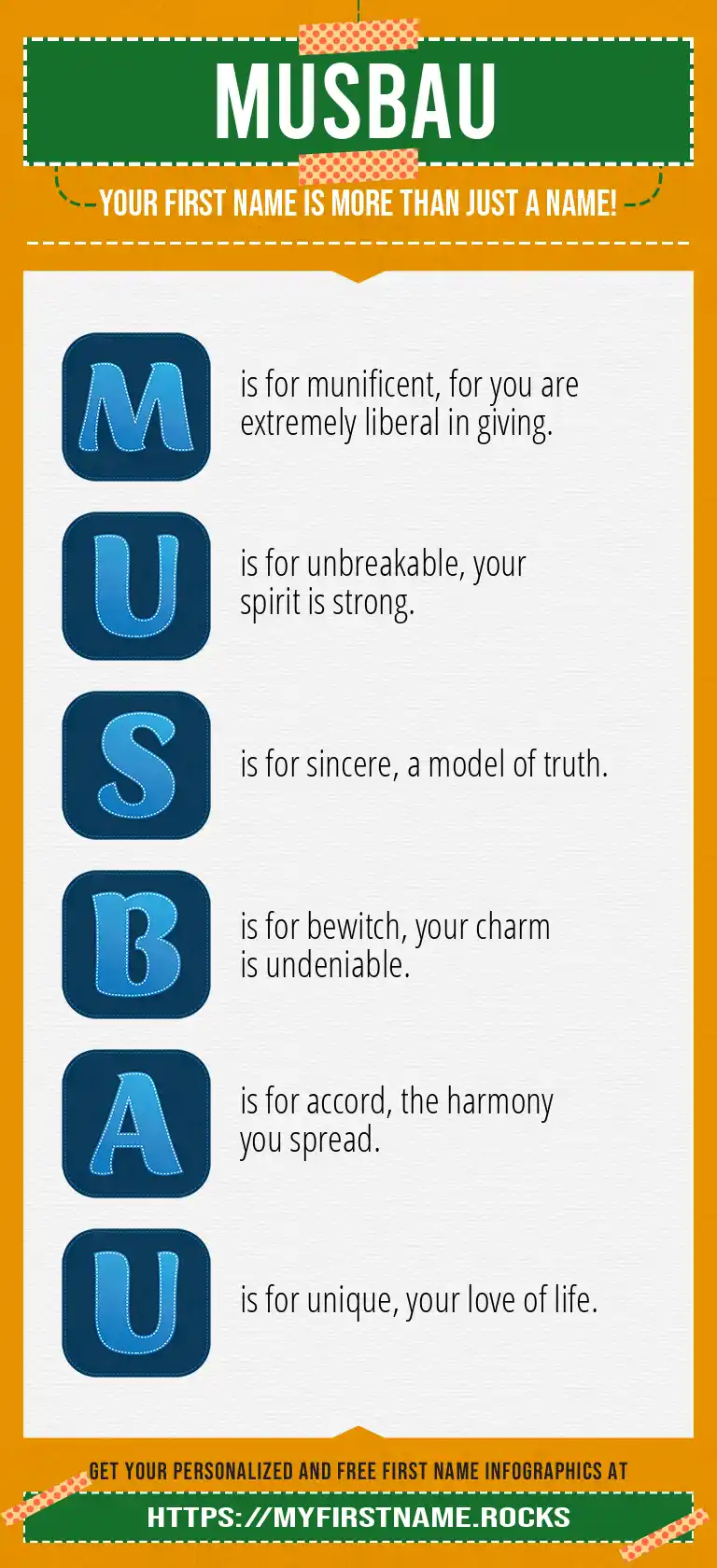 MUSBAU

YOUR FIRST NAME IS MORE THAN JUST A NAME!

M is for munificent, for you are extremely liberal in giving.

U is for unbreakable, your spirit is strong.

S is for sincere, a model of truth.

B is for bewitch, your charm is undeniable.

A is for accord, the harmony you spread.

U is for unique, your love of life.

GET YOUR PERSONALIZED AND FREE FIRST NAME INFOGRAPHICS AT

HTTPS://MYFIRSTNAME.ROCKS