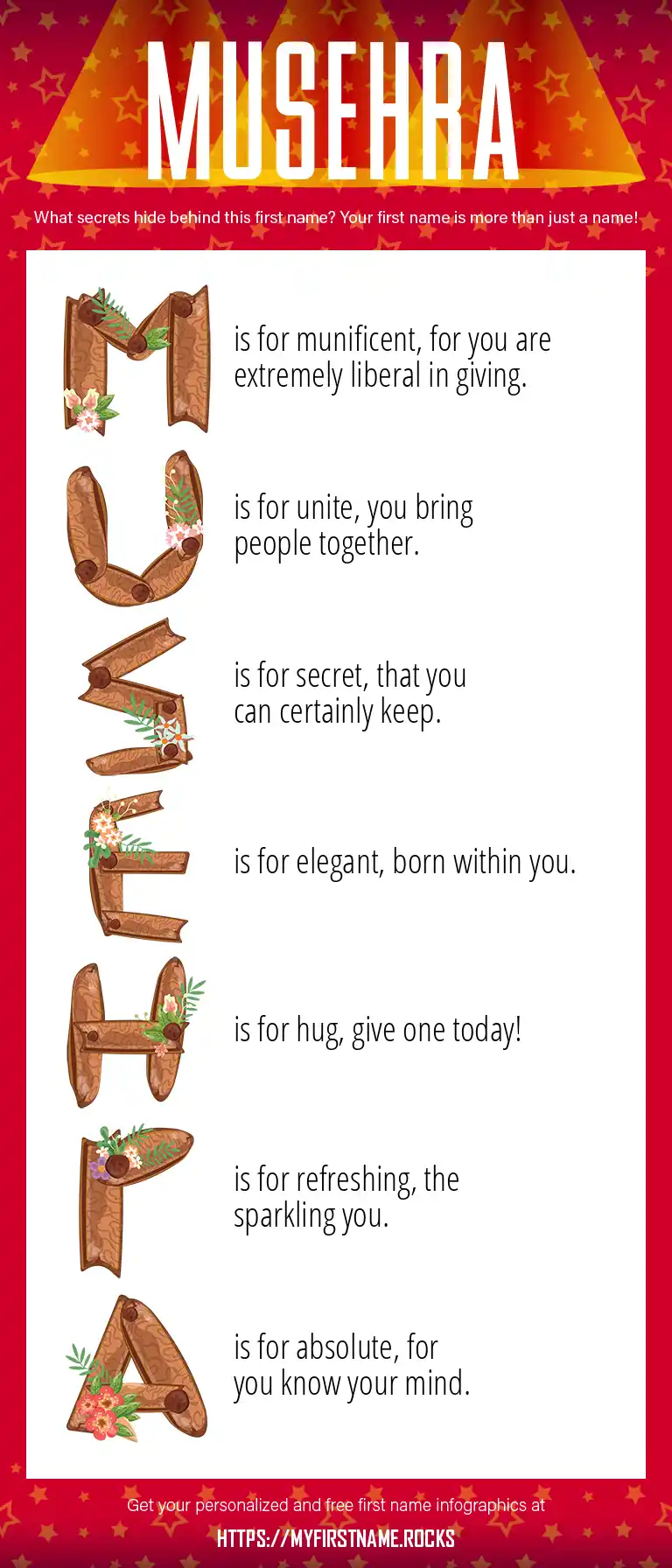 MUSEHRA

What secrets hide behind this first name? Your first name is more than just a name!

M is for munificent, for you are extremely liberal in giving.

U is for unite, you bring people together.

S is for secret, that you can certainly keep.

E is for elegant, born within you.

H is for hug, give one today!

R is for refreshing, the sparkling you.

A is for absolute, for you know your mind.

Get your personalized and free first name infographics at
HTTPS://MYFIRSTNAME.ROCKS