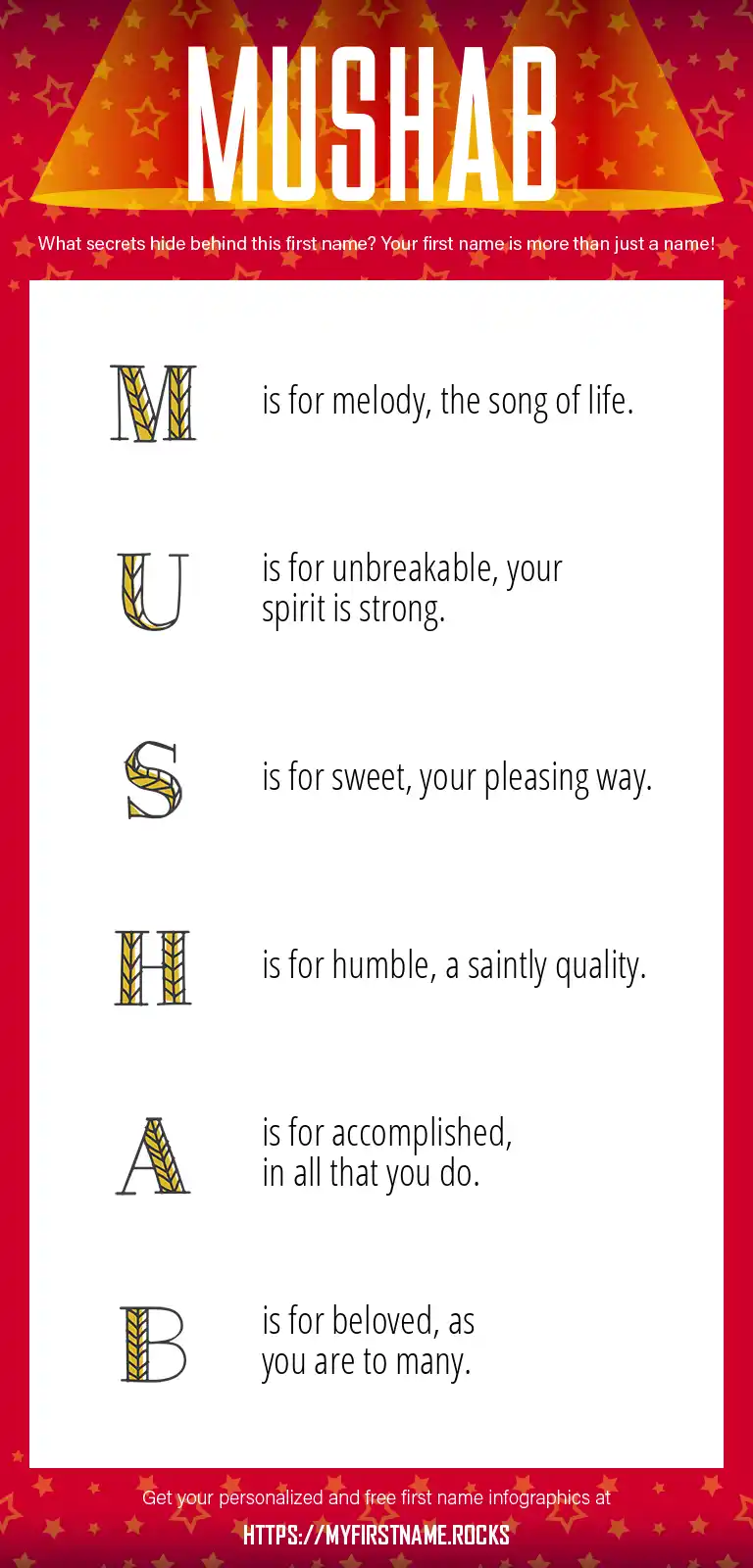 MUSHAB

What secrets hide behind this first name? Your first name is more than just a name!

M is for melody, the song of life.

U is for unbreakable, your spirit is strong.

S is for sweet, your pleasing way.

H is for humble, a saintly quality.

A is for accomplished, in all that you do.

B is for beloved, as you are to many.

Get your personalized and free first name infographics at

HTTPS://MYFIRSTNAME.ROCKS