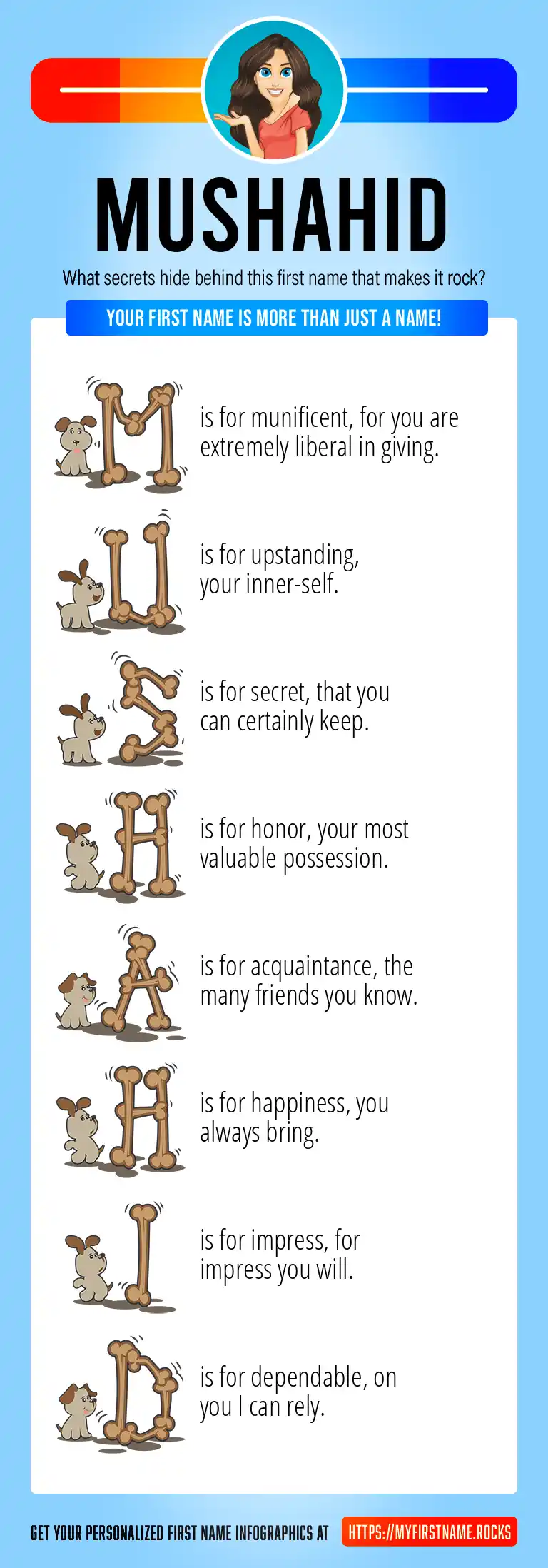 MUSHAHID

What secrets hide behind this first name that makes it rock?

YOUR FIRST NAME IS MORE THAN JUST A NAME!

M is for munificent, for you are extremely liberal in giving.

U is for upstanding, your inner-self.

S is for secret, that you can certainly keep.

H is for honor, your most valuable possession.

A is for acquaintance, the many friends you know.

H is for happiness, you always bring.

I is for impress, for impress you will.

D is for dependable, on you I can rely.

GET YOUR PERSONALIZED FIRST NAME INFOGRAPHICS AT HTTPS://MYFIRSTNAME.ROCKS