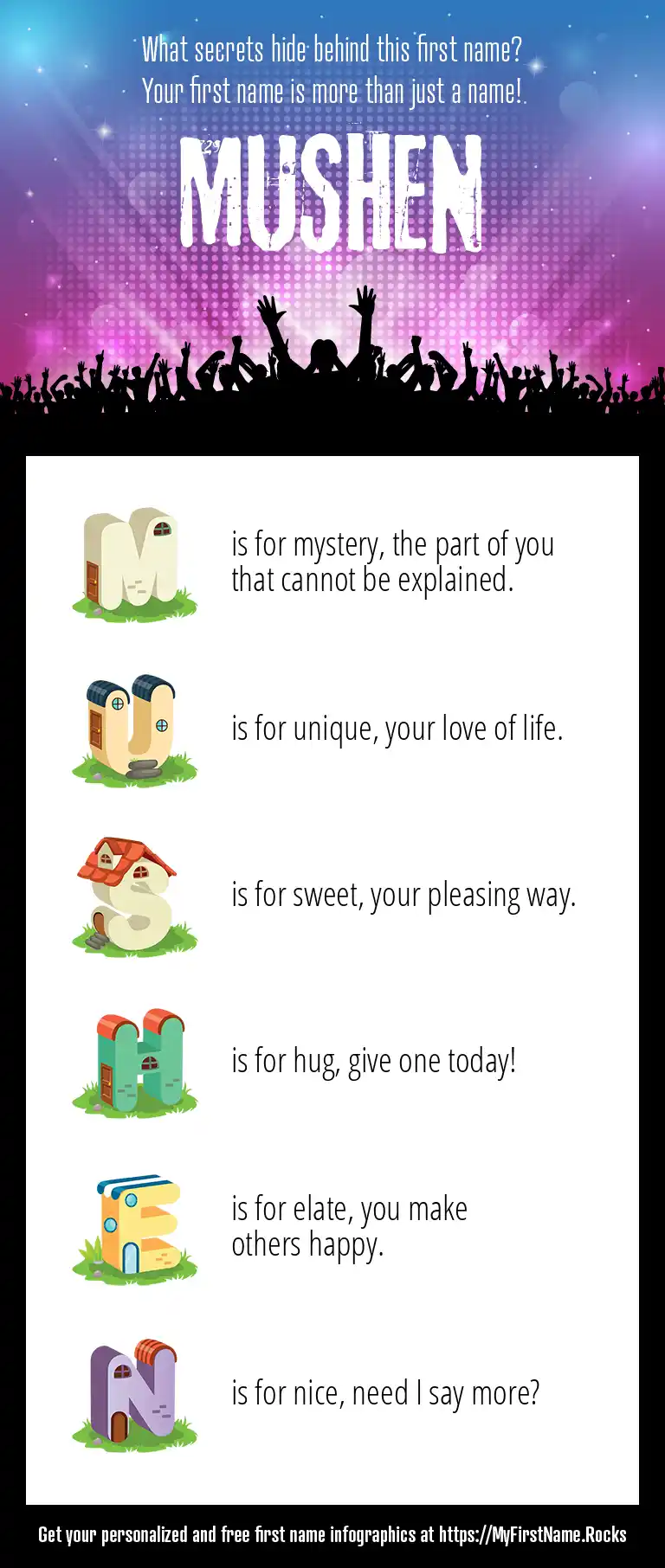 What secrets hide behind this first name?
Your first name is more than just a name!

MUSHEN

M is for mystery, the part of you that cannot be explained.

U is for unique, your love of life.

S is for sweet, your pleasing way.

H is for hug, give one today!

E is for elate, you make others happy.

N is for nice, need I say more?

Get your personalized and free first name infographics at https://MyFirstName.Rocks