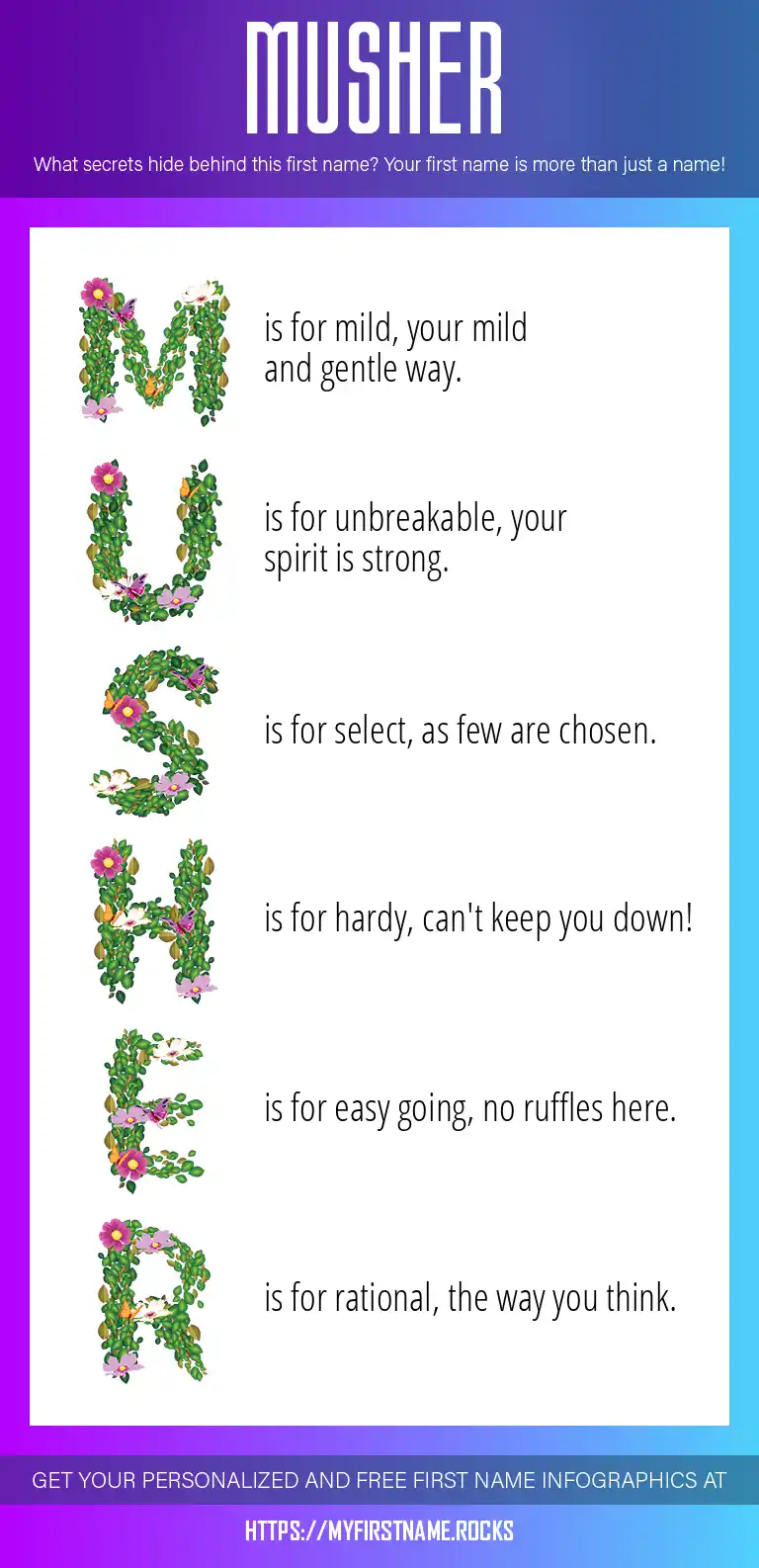 MUSHER

What secrets hide behind this first name? Your first name is more than just a name!

M is for mild, your mild and gentle way.

U is for unbreakable, your spirit is strong.

S is for select, as few are chosen.

H is for hardy, can't keep you down!

E is for easy going, no ruffles here.

R is for rational, the way you think.

GET YOUR PERSONALIZED AND FREE FIRST NAME INFOGRAPHICS AT

HTTPS://MYFIRSTNAME.ROCKS