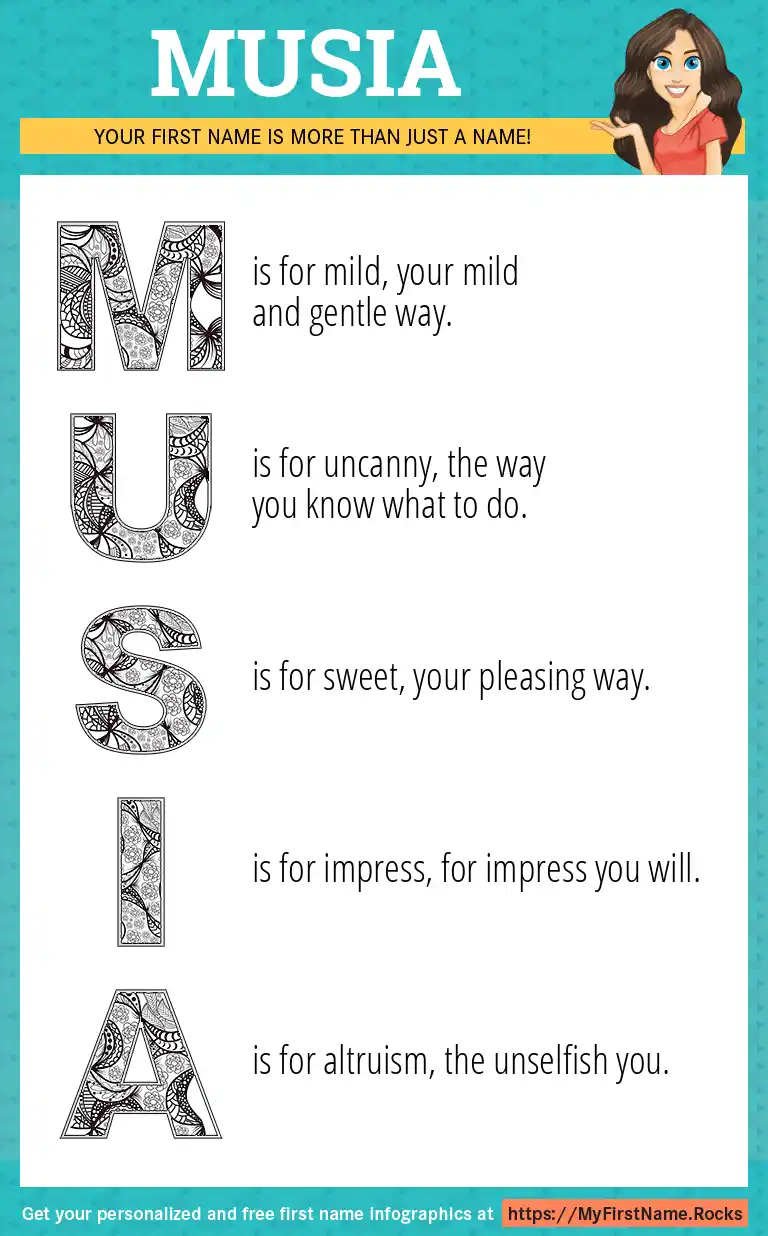 MUSIA

YOUR FIRST NAME IS MORE THAN JUST A NAME!

M is for mild, your mild and gentle way.

U is for uncanny, the way you know what to do.

S is for sweet, your pleasing way.

I is for impress, for impress you will.

A is for altruism, the unselfish you.

Get your personalized and free first name infographics at https://MyFirstName.Rocks