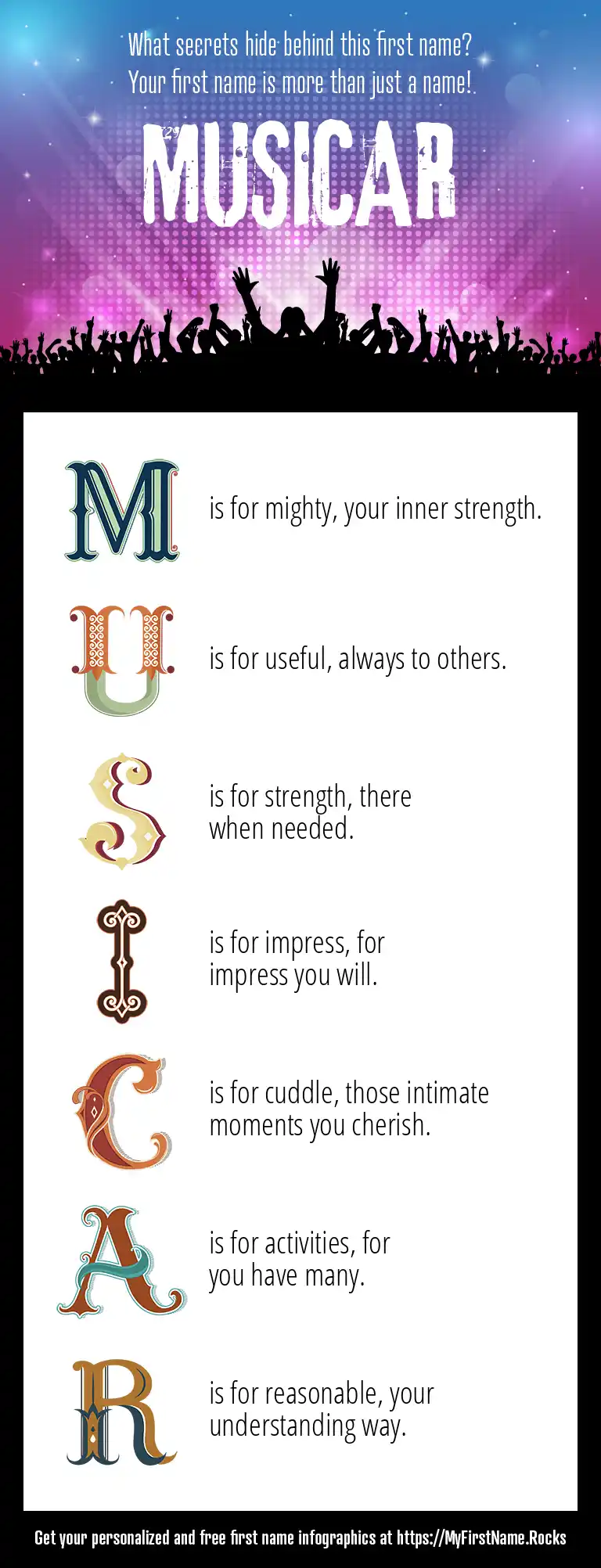 What secrets hide behind this first name?
Your first name is more than just a name!

MUSICAR

M is for mighty, your inner strength.

U is for useful, always to others.

S is for strength, there when needed.

I is for impress, for impress you will.

C is for cuddle, those intimate moments you cherish.

A is for activities, for you have many.

R is for reasonable, your understanding way.

Get your personalized and free first name infographics at https://MyFirstName.Rocks