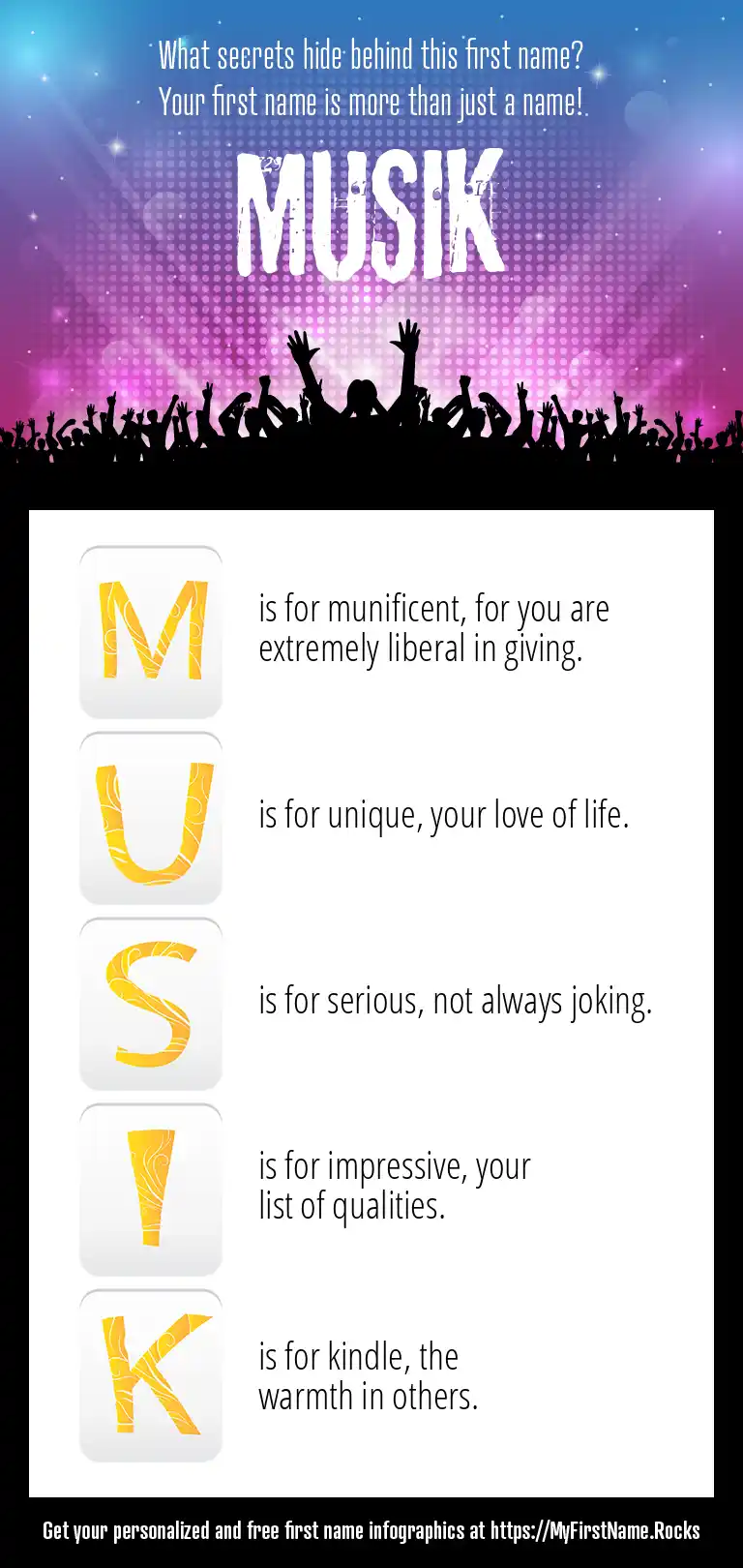 What secrets hide behind this first name?
Your first name is more than just a name!

MUSIK

M is for munificent, for you are extremely liberal in giving.

U is for unique, your love of life.

S is for serious, not always joking.

I is for impressive, your list of qualities.

K is for kindle, the warmth in others.

Get your personalized and free first name infographics at https://MyFirstName.Rocks