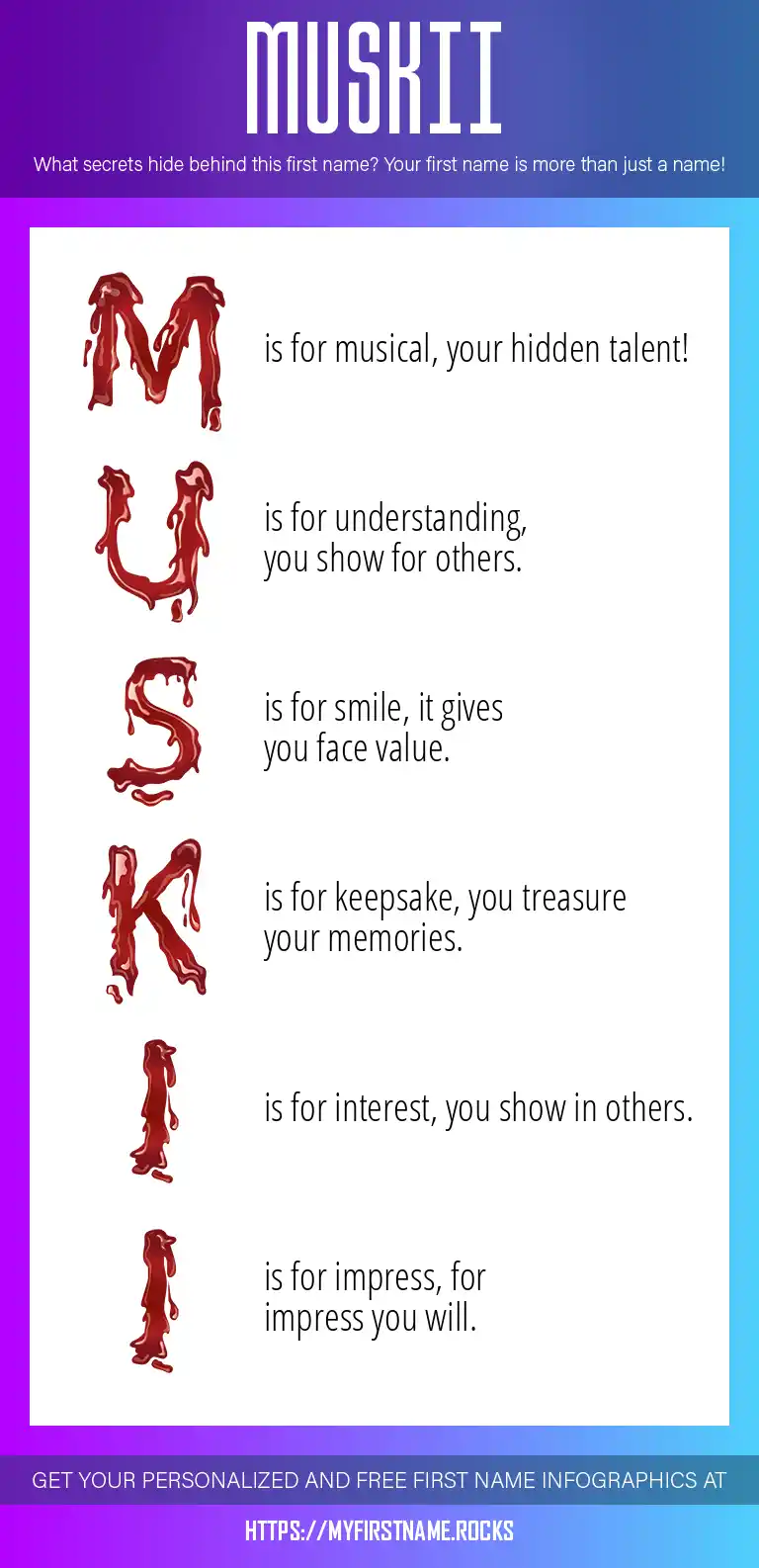 MUSKII

What secrets hide behind this first name? Your first name is more than just a name!

M is for musical, your hidden talent!

U is for understanding, you show for others.

S is for smile, it gives you face value.

K is for keepsake, you treasure your memories.

I is for interest, you show in others.

I is for impress, for impress you will.

GET YOUR PERSONALIZED AND FREE FIRST NAME INFOGRAPHICS AT

HTTPS://MYFIRSTNAME.ROCKS