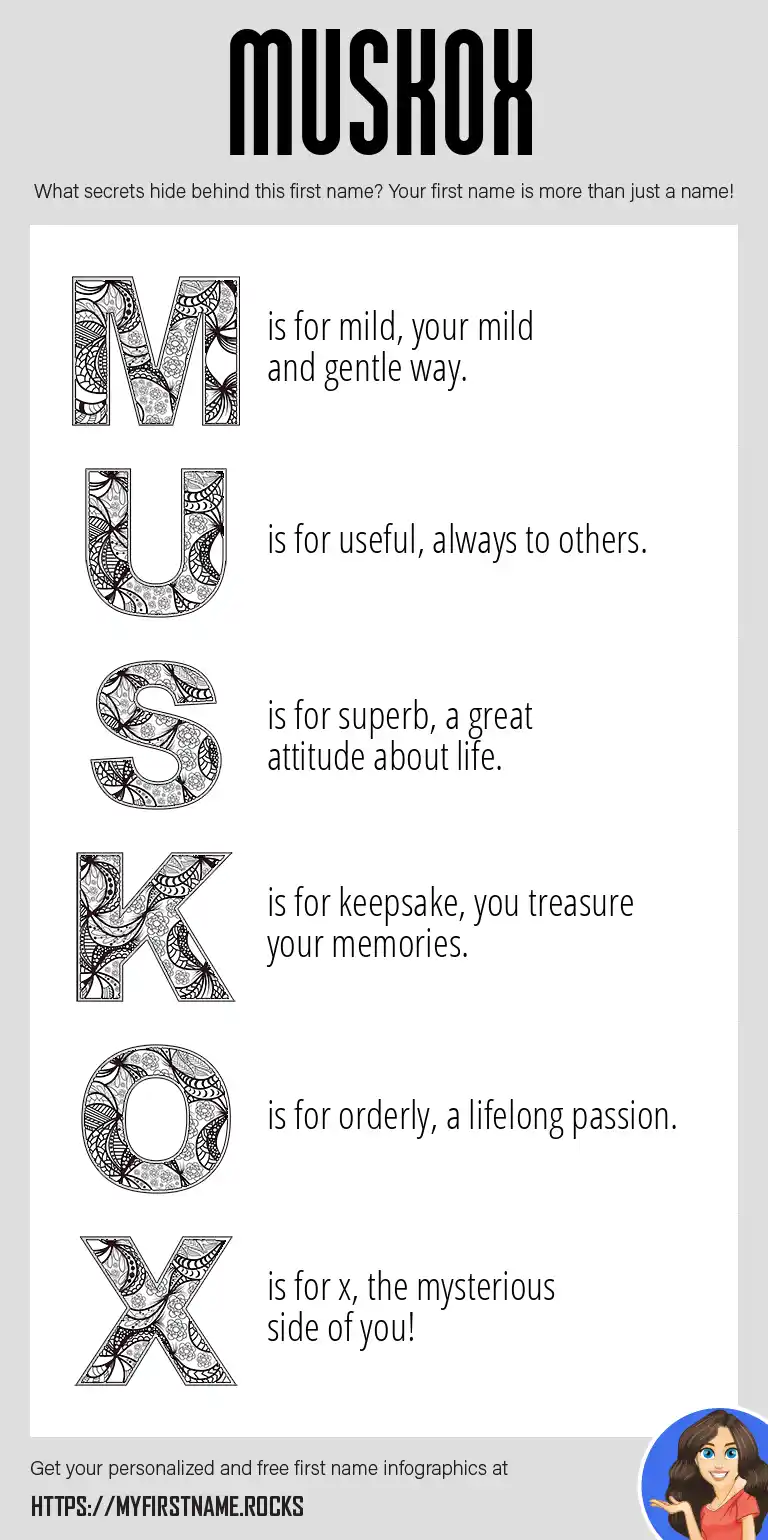 MUSKOX

What secrets hide behind this first name? Your first name is more than just a name!

M is for mild, your mild and gentle way.

U is for useful, always to others.

S is for superb, a great attitude about life.

K is for keepsake, you treasure your memories.

O is for orderly, a lifelong passion.

X is for x, the mysterious side of you!

Get your personalized and free first name infographics at

HTTPS://MYFIRSTNAME.ROCKS