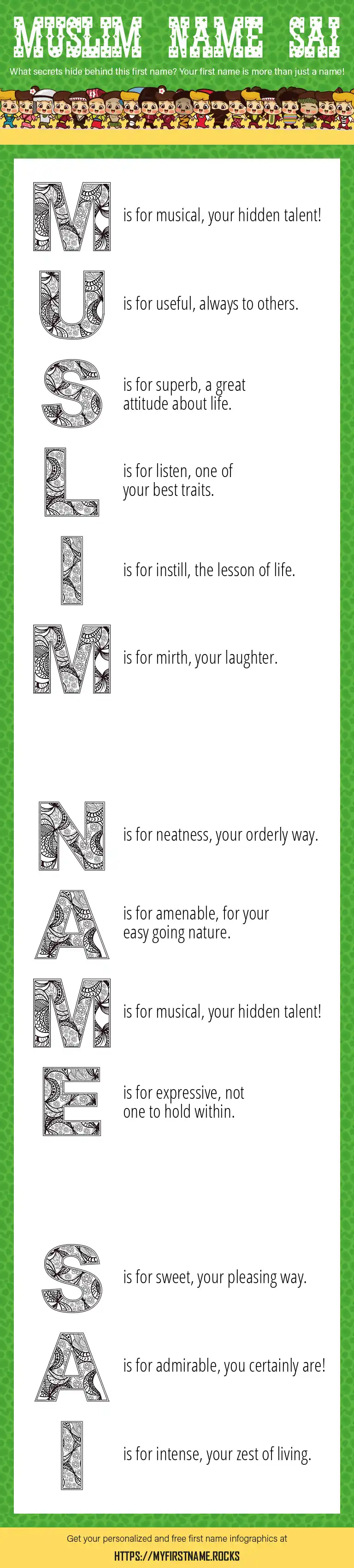 MUSLIM NAME SAI

What secrets hide behind this first name? Your first name is more than just a name!

M is for musical, your hidden talent!

U is for useful, always to others.

S is for superb, a great attitude about life.

L is for listen, one of your best traits.

I is for instill, the lesson of life.

M is for mirth, your laughter.

N is for neatness, your orderly way.

A is for amenable, for your easy going nature.

M is for musical, your hidden talent!

E is for expressive, not one to hold within.

S is for sweet, your pleasing way.

A is for admirable, you certainly are!

I is for intense, your zest of living.

Get your personalized and free first name infographics at

HTTPS://MYFIRSTNAME.ROCKS