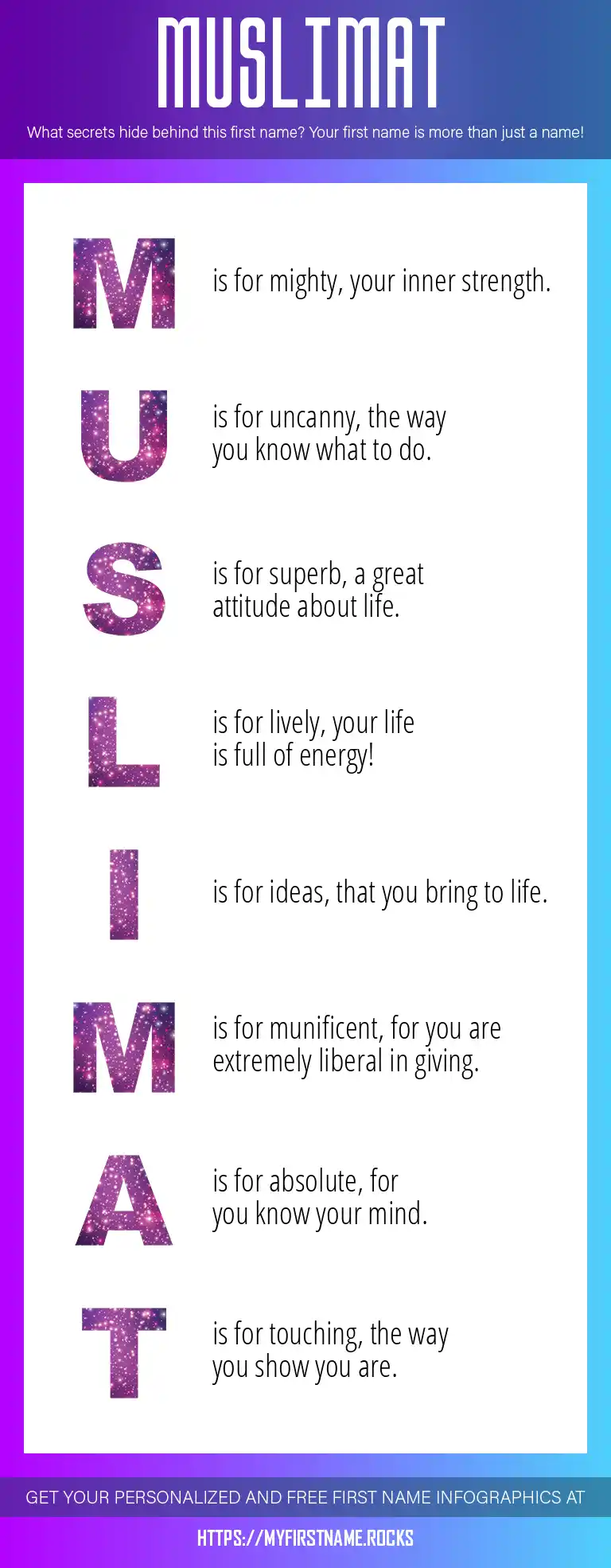 MUSLIMAT

What secrets hide behind this first name? Your first name is more than just a name!

M is for mighty, your inner strength.

U is for uncanny, the way you know what to do.

S is for superb, a great attitude about life.

L is for lively, your life is full of energy!

I is for ideas, that you bring to life.

M is for munificent, for you are extremely liberal in giving.

A is for absolute, for you know your mind.

T is for touching, the way you show you are.

GET YOUR PERSONALIZED AND FREE FIRST NAME INFOGRAPHICS AT

HTTPS://MYFIRSTNAME.ROCKS