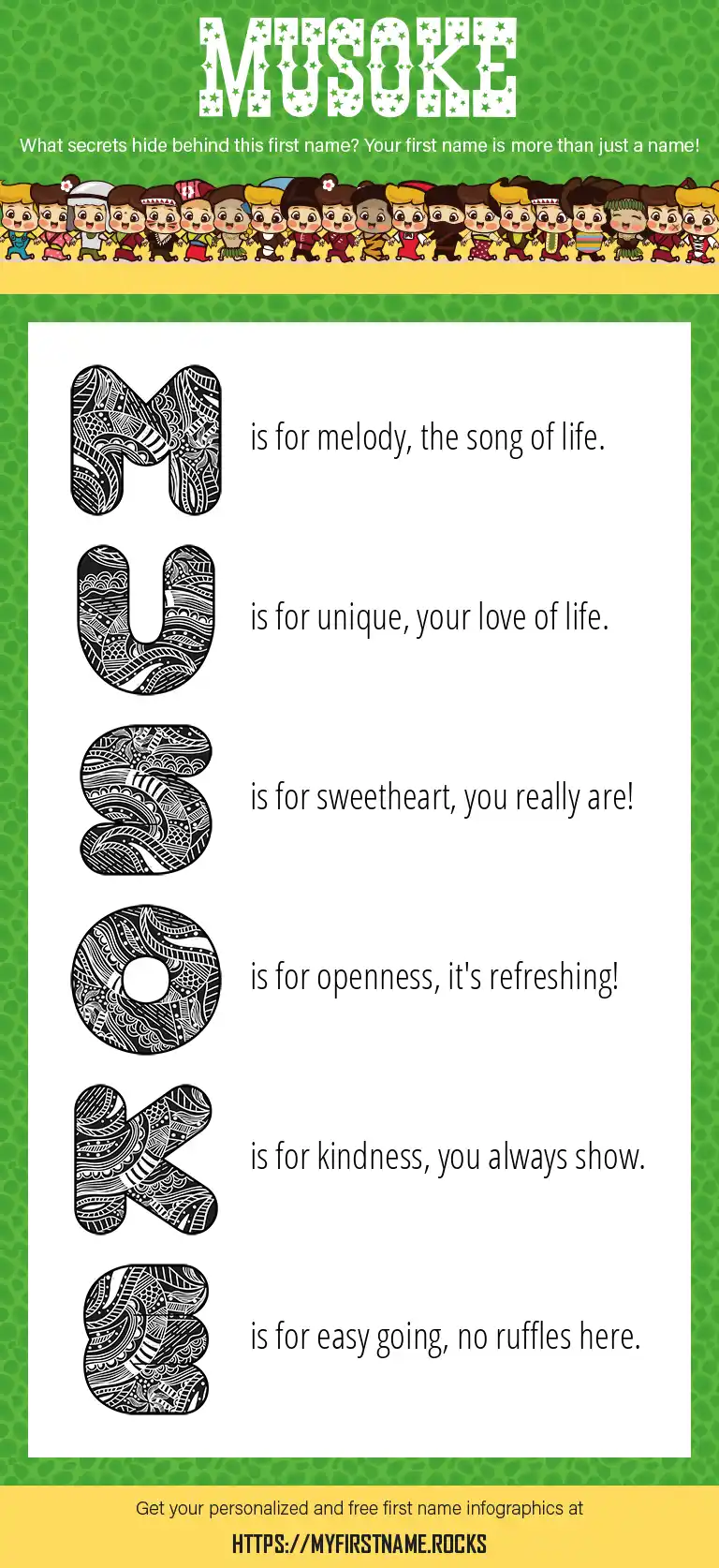 MUSOKE

What secrets hide behind this first name? Your first name is more than just a name!

M is for melody, the song of life.

U is for unique, your love of life.

S is for sweetheart, you really are!

O is for openness, it's refreshing!

K is for kindness, you always show.

E is for easy going, no ruffles here.

Get your personalized and free first name infographics at

HTTPS://MYFIRSTNAME.ROCKS