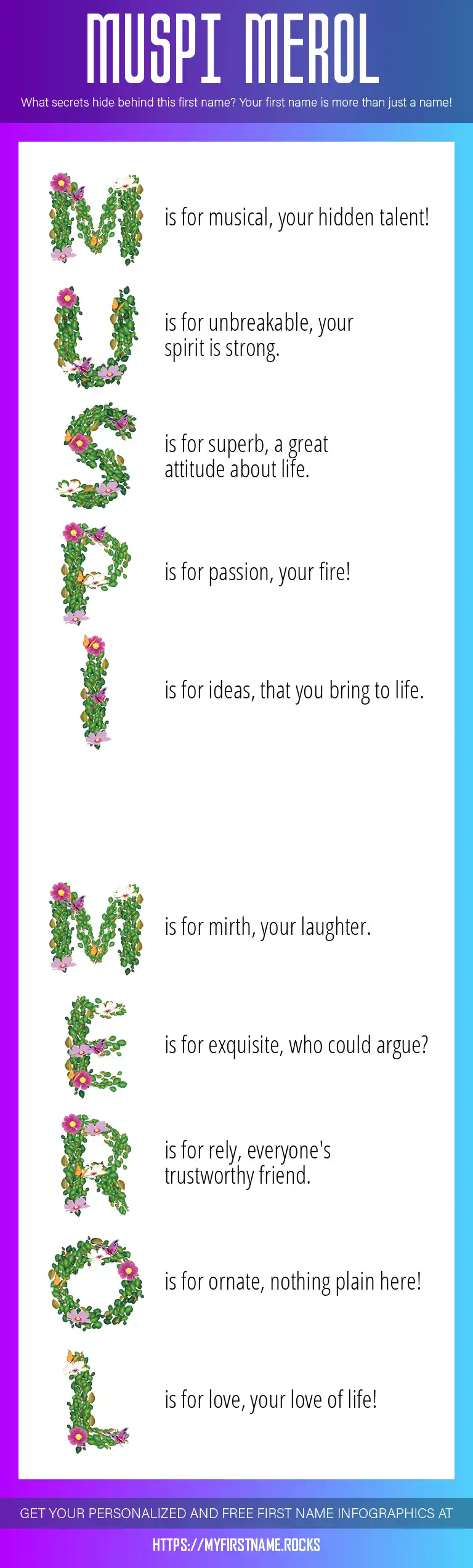 MUSPI MEROL

What secrets hide behind this first name? Your first name is more than just a name!

M is for musical, your hidden talent!

U is for unbreakable, your spirit is strong.

S is for superb, a great attitude about life.

P is for passion, your fire!

I is for ideas, that you bring to life.

M is for mirth, your laughter.

E is for exquisite, who could argue?

R is for rely, everyone's trustworthy friend.

O is for ornate, nothing plain here!

L is for love, your love of life!

GET YOUR PERSONALIZED AND FREE FIRST NAME INFOGRAPHICS AT

HTTPS://MYFIRSTNAME.ROCKS