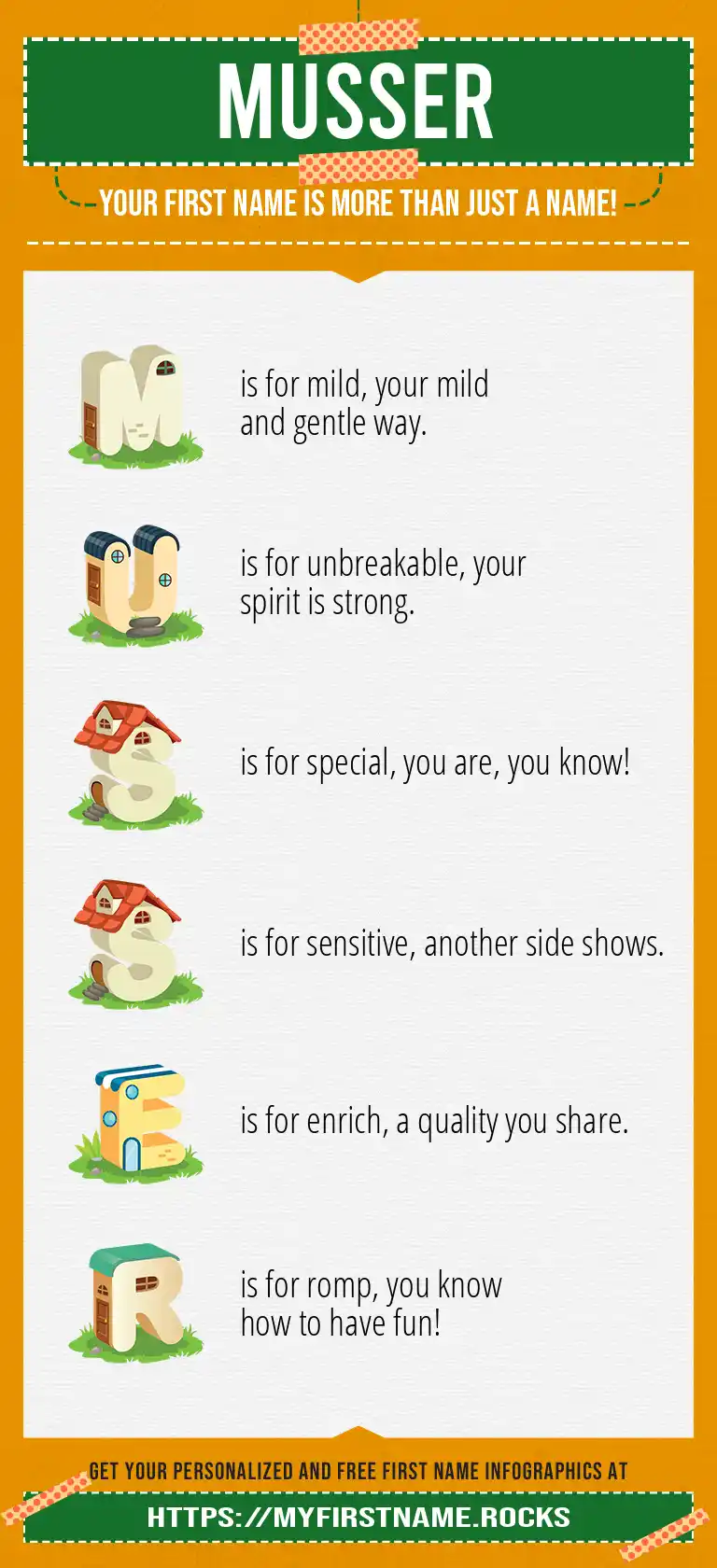 MUSSER

YOUR FIRST NAME IS MORE THAN JUST A NAME!

M is for mild, your mild and gentle way.

U is for unbreakable, your spirit is strong.

S is for special, you are, you know!

S is for sensitive, another side shows.

E is for enrich, a quality you share.

R is for romp, you know how to have fun!

GET YOUR PERSONALIZED AND FREE FIRST NAME INFOGRAPHICS AT

HTTPS://MYFIRSTNAME.ROCKS