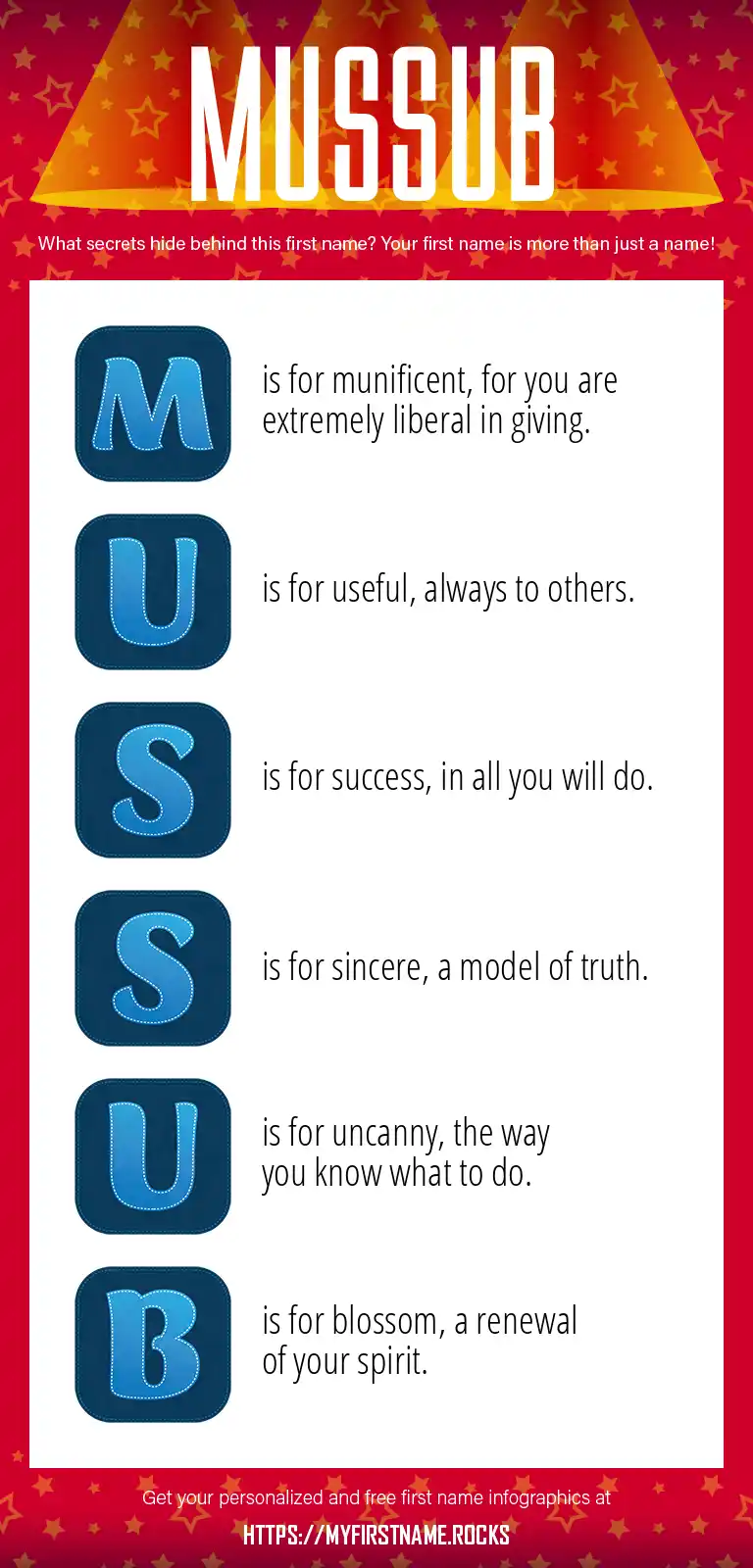 MUSSUB

What secrets hide behind this first name? Your first name is more than just a name!

M is for munificent, for you are extremely liberal in giving.

U is for useful, always to others.

S is for success, in all you will do.

S is for sincere, a model of truth.

U is for uncanny, the way you know what to do.

B is for blossom, a renewal of your spirit.

Get your personalized and free first name infographics at

HTTPS://MYFIRSTNAME.ROCKS