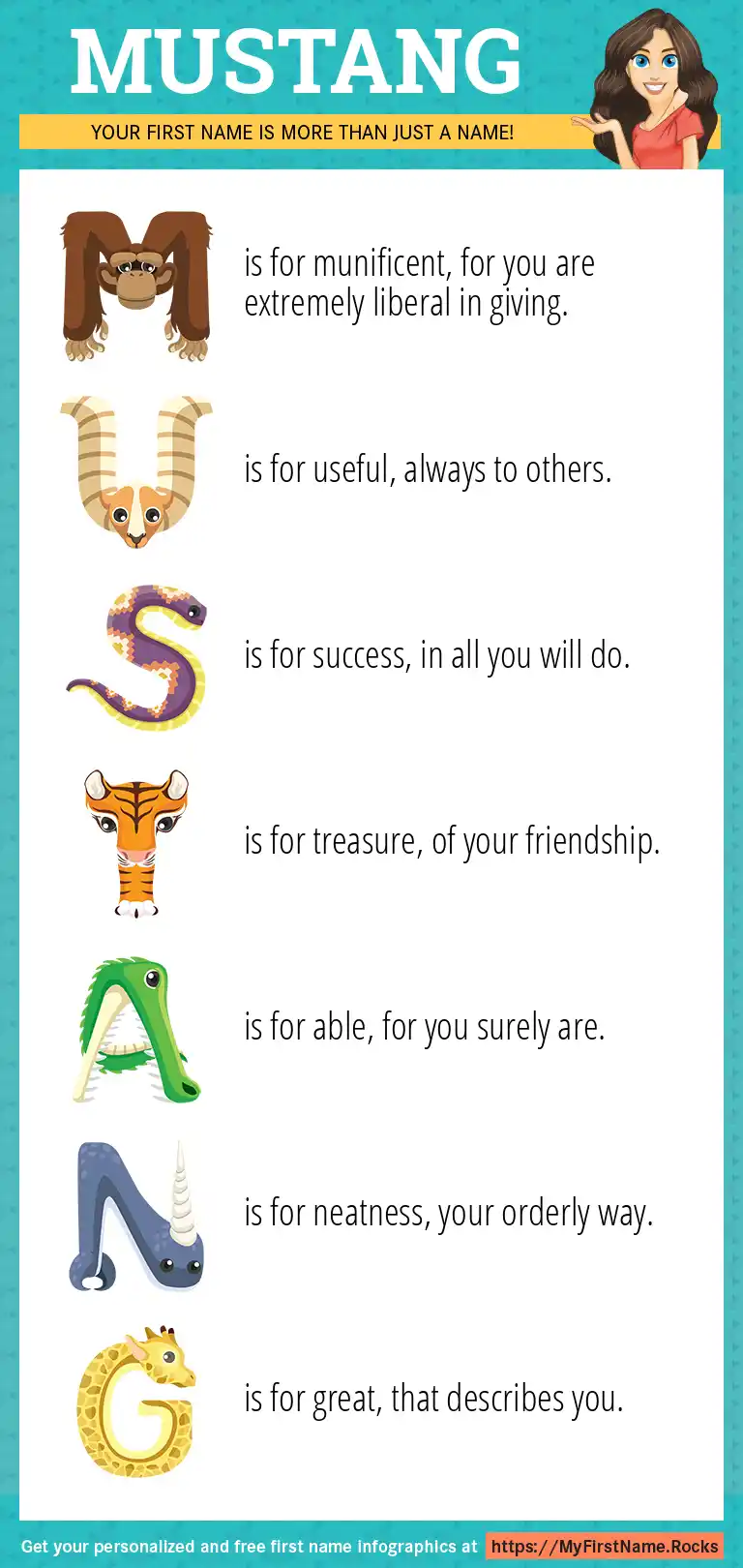 MUSTANG

YOUR FIRST NAME IS MORE THAN JUST A NAME!

M is for munificent, for you are extremely liberal in giving.

U is for useful, always to others.

S is for success, in all you will do.

T is for treasure, of your friendship.

A is for able, for you surely are.

N is for neatness, your orderly way.

G is for great, that describes you.

Get your personalized and free first name infographics at https://MyFirstName.Rocks