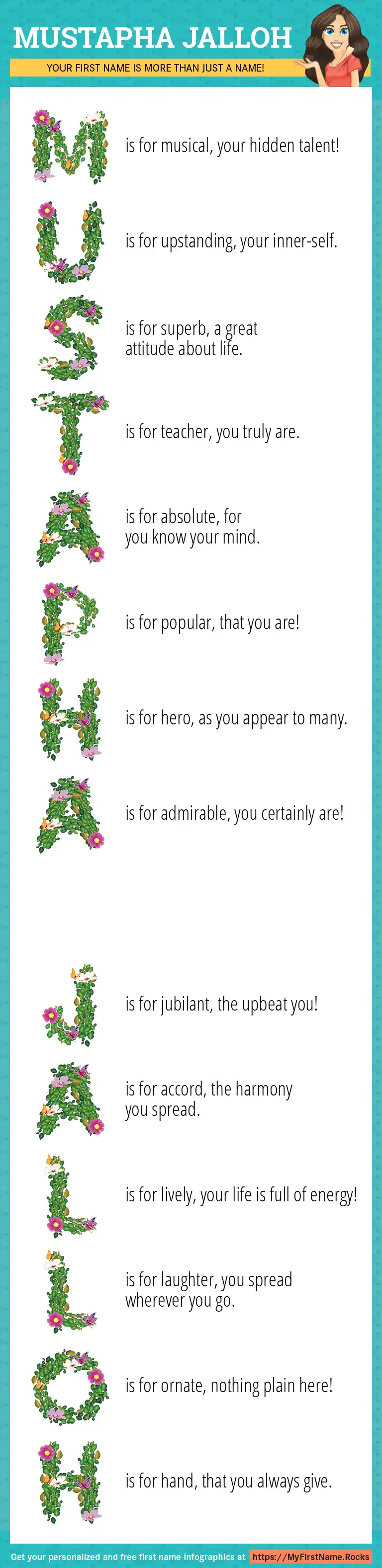 MUSTAPHA JALLOH

YOUR FIRST NAME IS MORE THAN JUST A NAME!

M is for musical, your hidden talent!

U is for upstanding, your inner-self.

S is for superb, a great attitude about life.

T is for teacher, you truly are.

A is for absolute, for you know your mind.

P is for popular, that you are!

H is for hero, as you appear to many.

A is for admirable, you certainly are!

J is for jubilant, the upbeat you!

A is for accord, the harmony you spread.

L is for lively, your life is full of energy!

L is for laughter, you spread wherever you go.

O is for ornate, nothing plain here!

H is for hand, that you always give.

Get your personalized and free first name infographics at https://MyFirstName.Rocks