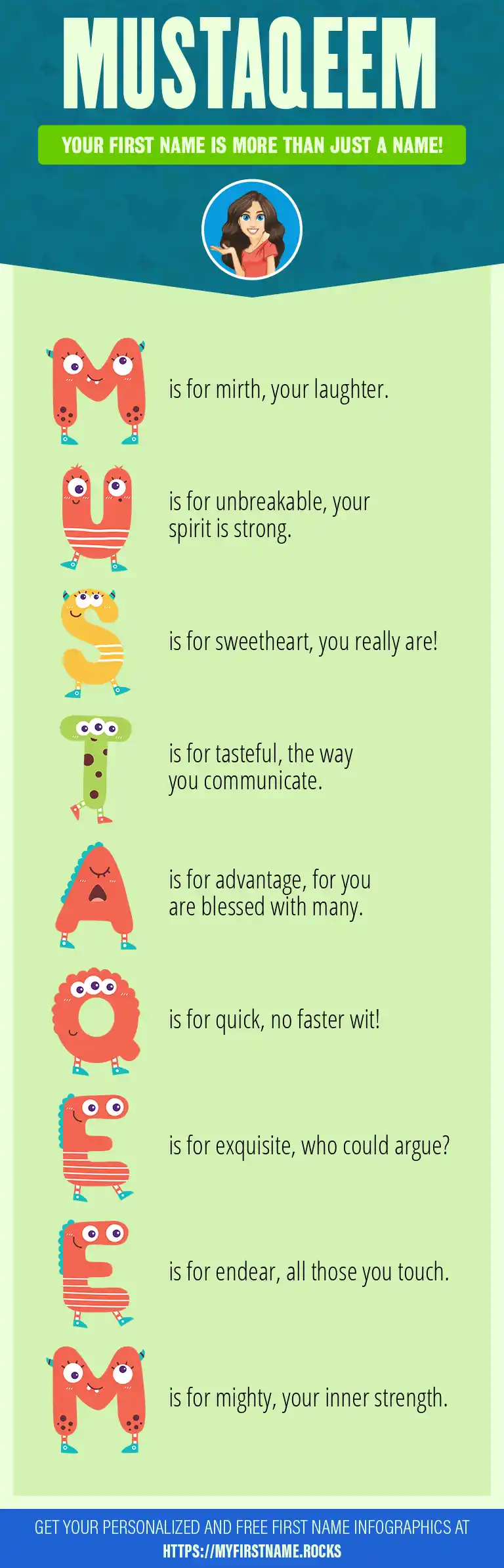 MUSTAQEEM

YOUR FIRST NAME IS MORE THAN JUST A NAME!

M is for mirth, your laughter.

U is for unbreakable, your spirit is strong.

S is for sweetheart, you really are!

T is for tasteful, the way you communicate.

A is for advantage, for you are blessed with many.

Q is for quick, no faster wit!

E is for exquisite, who could argue?

E is for endear, all those you touch.

M is for mighty, your inner strength.

GET YOUR PERSONALIZED AND FREE FIRST NAME INFOGRAPHICS AT HTTPS://MYFIRSTNAME.ROCKS