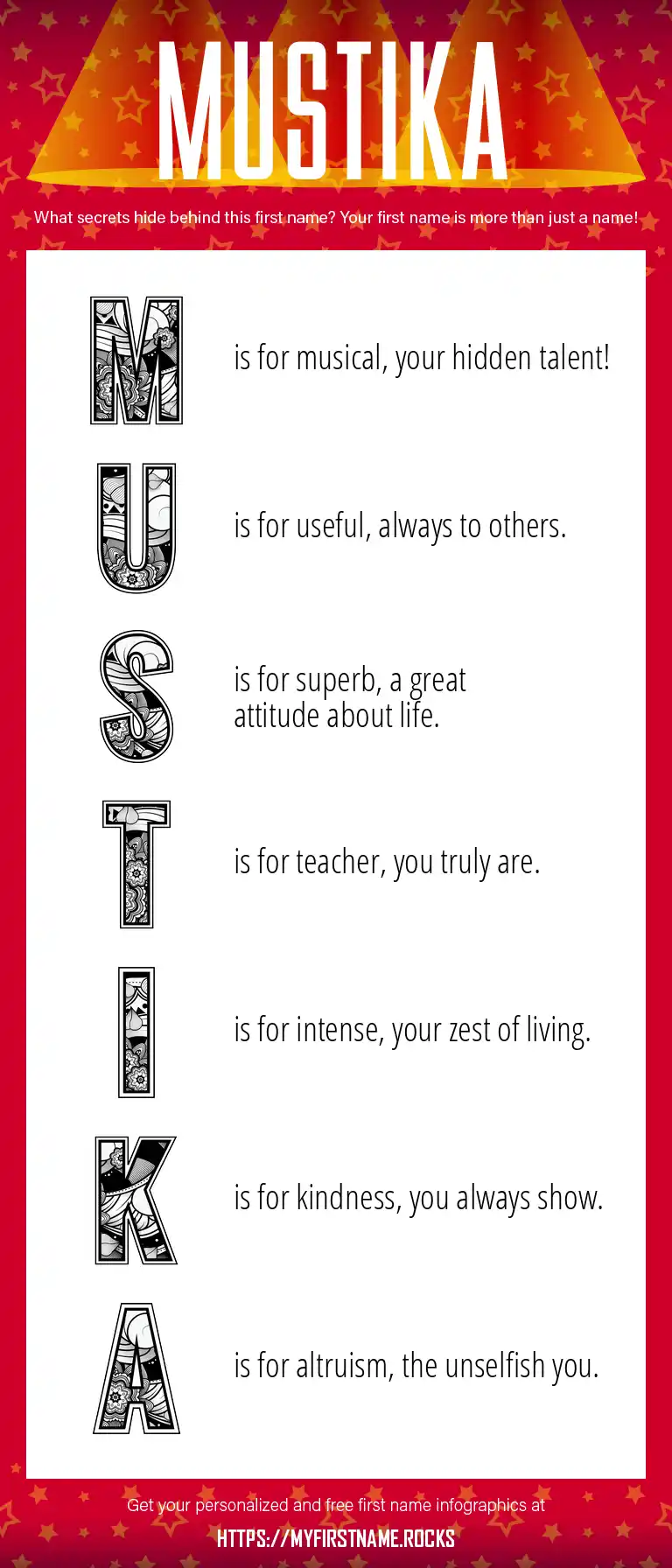 MUSTIKA

What secrets hide behind this first name? Your first name is more than just a name!

M is for musical, your hidden talent!

U is for useful, always to others.

S is for superb, a great attitude about life.

T is for teacher, you truly are.

I is for intense, your zest of living.

K is for kindness, you always show.

A is for altruism, the unselfish you.

Get your personalized and free first name infographics at

HTTPS://MYFIRSTNAME.ROCKS