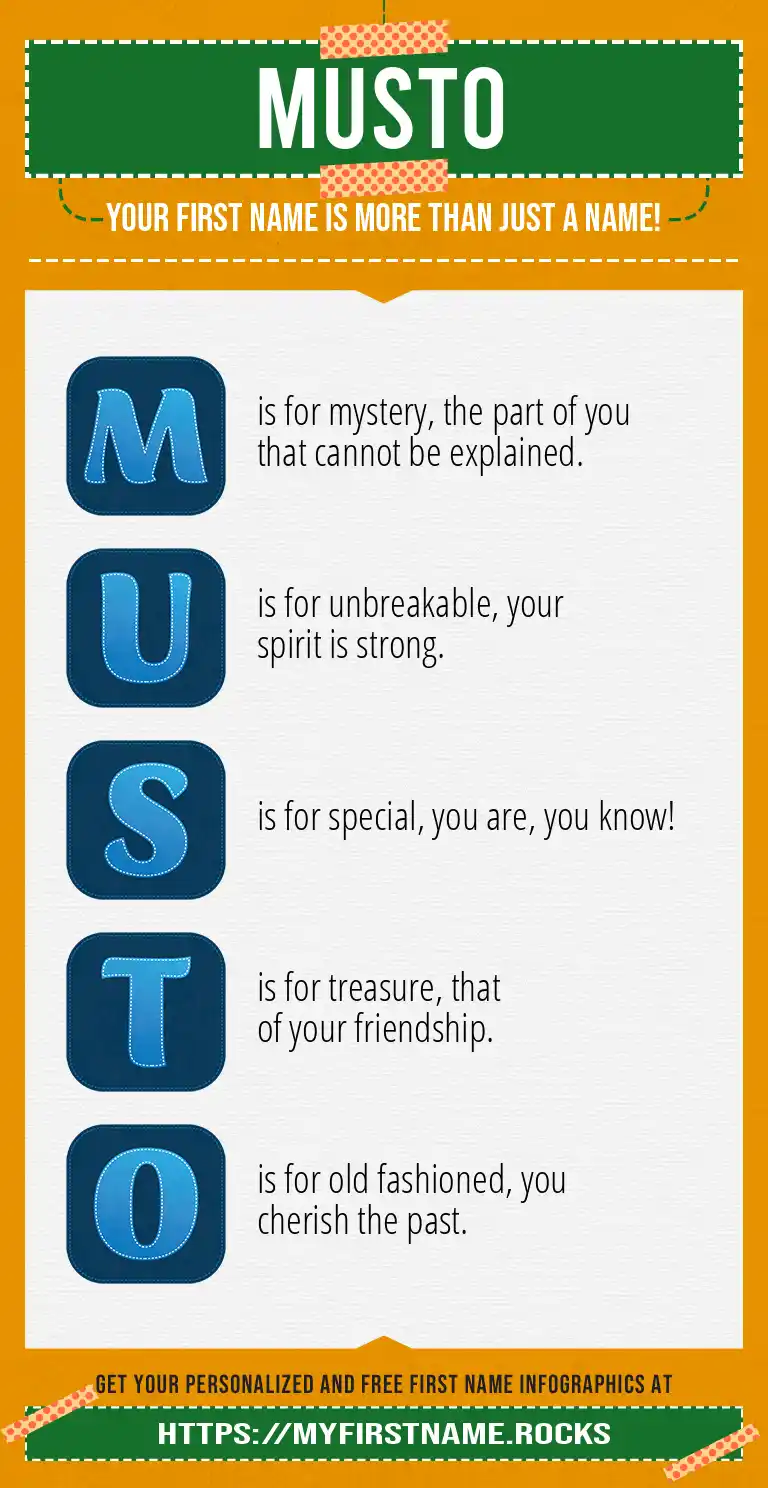 MUSTO

YOUR FIRST NAME IS MORE THAN JUST A NAME!

M is for mystery, the part of you that cannot be explained.

U is for unbreakable, your spirit is strong.

S is for special, you are, you know!

T is for treasure, that of your friendship.

O is for old fashioned, you cherish the past.

GET YOUR PERSONALIZED AND FREE FIRST NAME INFOGRAPHICS AT

HTTPS://MYFIRSTNAME.ROCKS