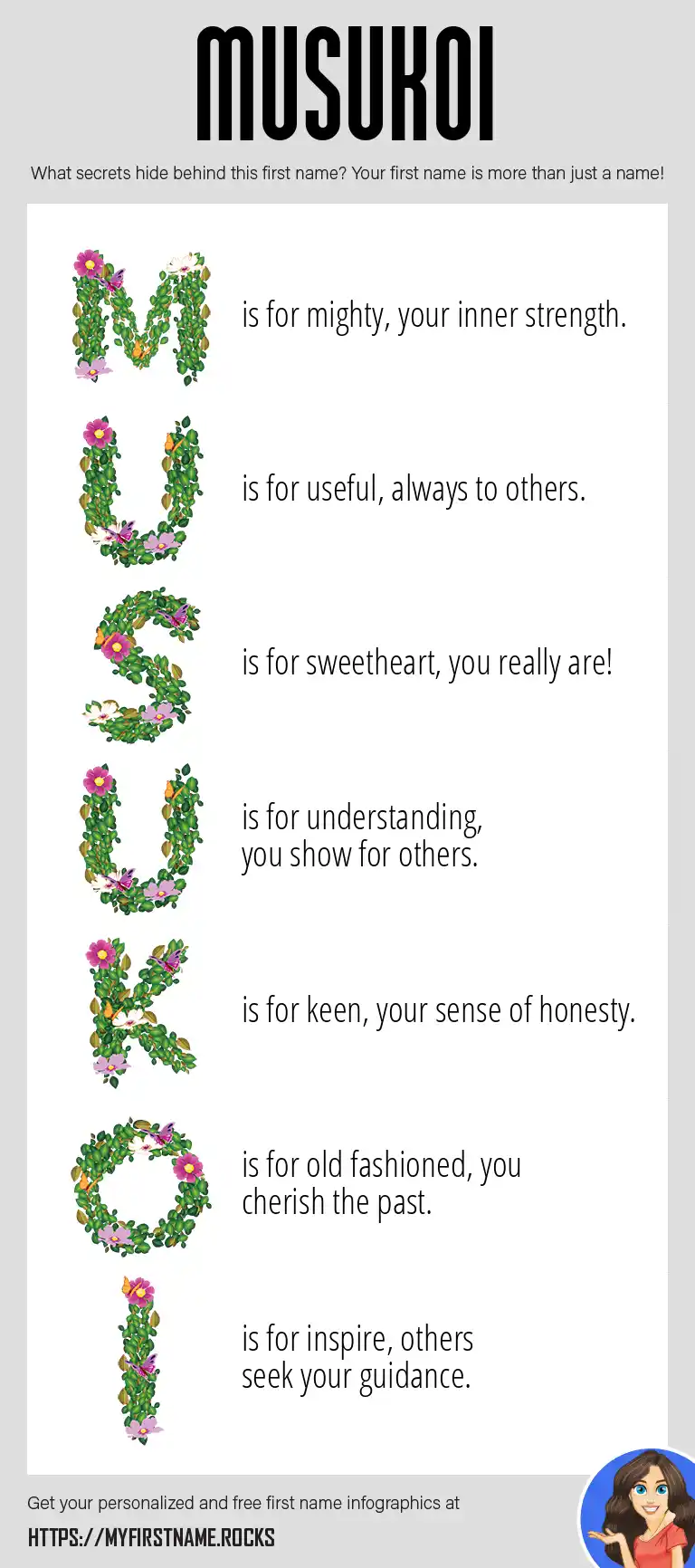 MUSUKOI

What secrets hide behind this first name? Your first name is more than just a name!

M is for mighty, your inner strength.

U is for useful, always to others.

S is for sweetheart, you really are!

U is for understanding, you show for others.

K is for keen, your sense of honesty.

O is for old fashioned, you cherish the past.

I is for inspire, others seek your guidance.

Get your personalized and free first name infographics at

HTTPS://MYFIRSTNAME.ROCKS