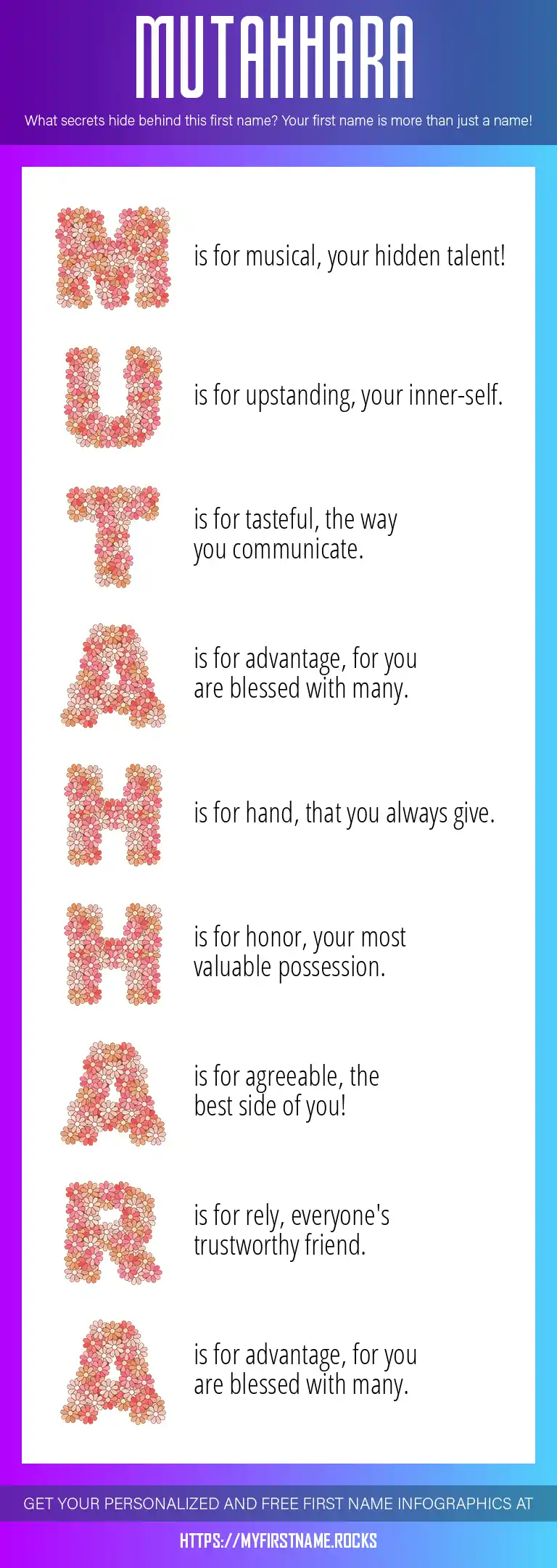 MUTAHHARA

What secrets hide behind this first name? Your first name is more than just a name!

M is for musical, your hidden talent!

U is for upstanding, your inner-self.

T is for tasteful, the way you communicate.

A is for advantage, for you are blessed with many.

H is for hand, that you always give.

H is for honor, your most valuable possession.

A is for agreeable, the best side of you!

R is for rely, everyone's trustworthy friend.

A is for advantage, for you are blessed with many.

GET YOUR PERSONALIZED AND FREE FIRST NAME INFOGRAPHICS AT

HTTPS://MYFIRSTNAME.ROCKS