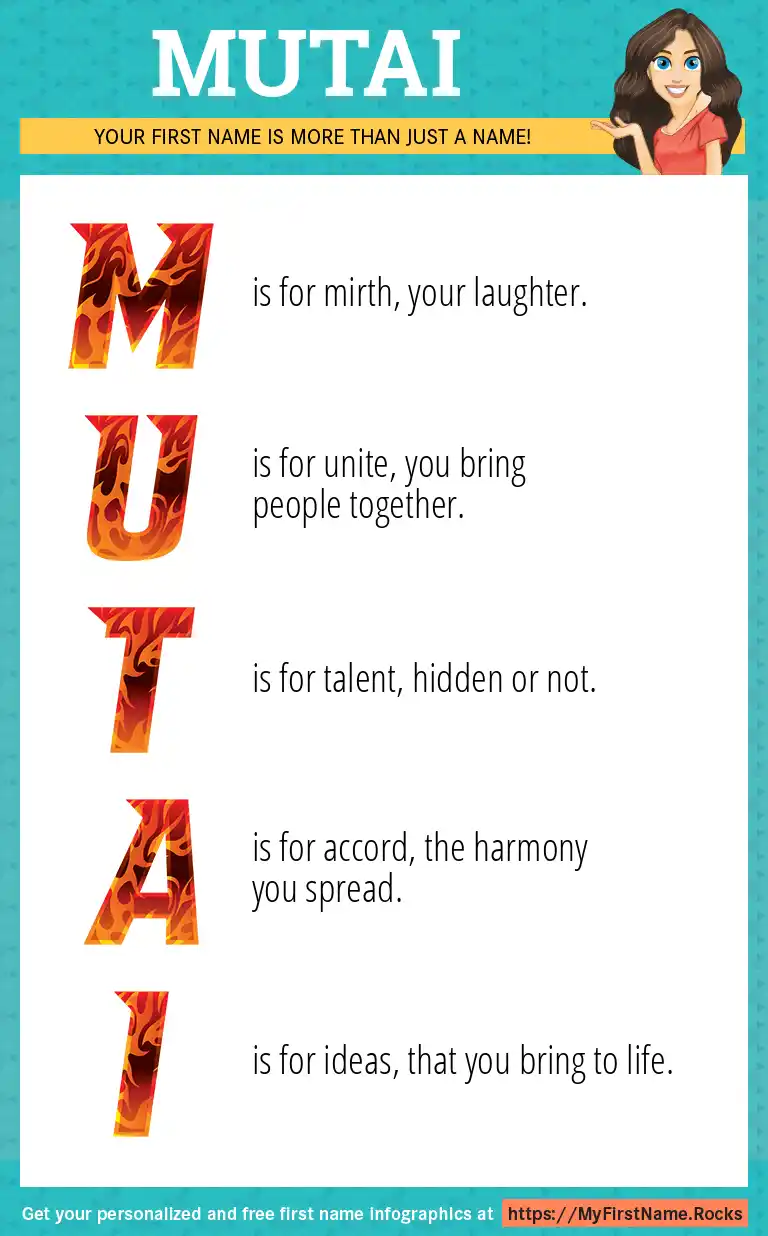 MUTAI

YOUR FIRST NAME IS MORE THAN JUST A NAME!

M is for mirth, your laughter.

U is for unite, you bring people together.

T is for talent, hidden or not.

A is for accord, the harmony you spread.

I is for ideas, that you bring to life.

Get your personalized and free first name infographics at https://MyFirstName.Rocks