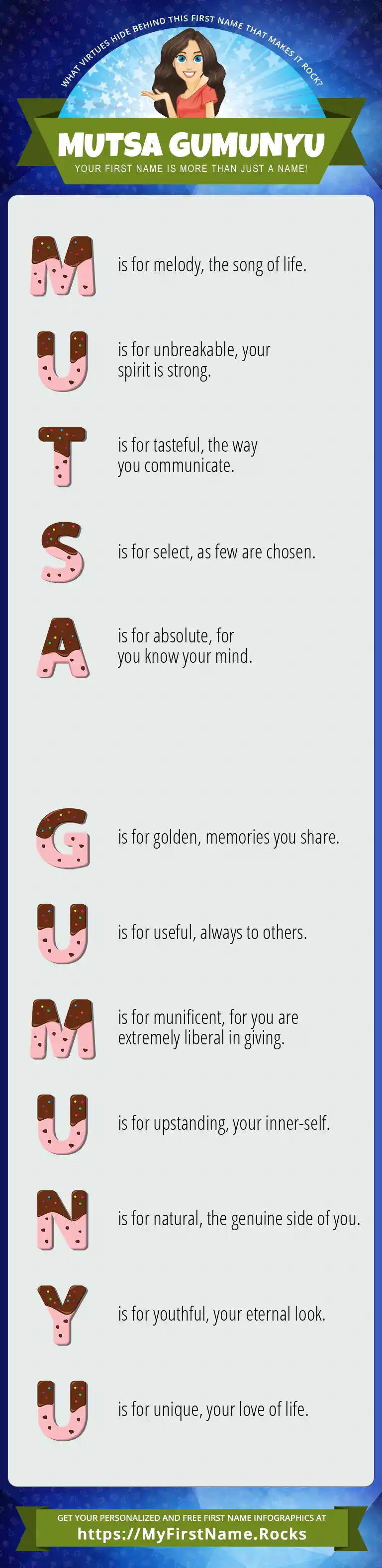 WHAT VIRTUES HIDE BEHIND THIS FIRST NAME THAT MAKES IT ROCK?

MUTSA GUMUNYU

YOUR FIRST NAME IS MORE THAN JUST A NAME!

M is for melody, the song of life.

U is for unbreakable, your spirit is strong.

T is for tasteful, the way you communicate.

S is for select, as few are chosen.

A is for absolute, for you know your mind.

G is for golden, memories you share.

U is for useful, always to others.

M is for munificent, for you are extremely liberal in giving.

U is for upstanding, your inner-self.

N is for natural, the genuine side of you.

Y is for youthful, your eternal look.

U is for unique, your love of life.

GET YOUR PERSONALIZED AND FREE FIRST NAME INFOGRAPHICS AT

https://MyFirstName.Rocks