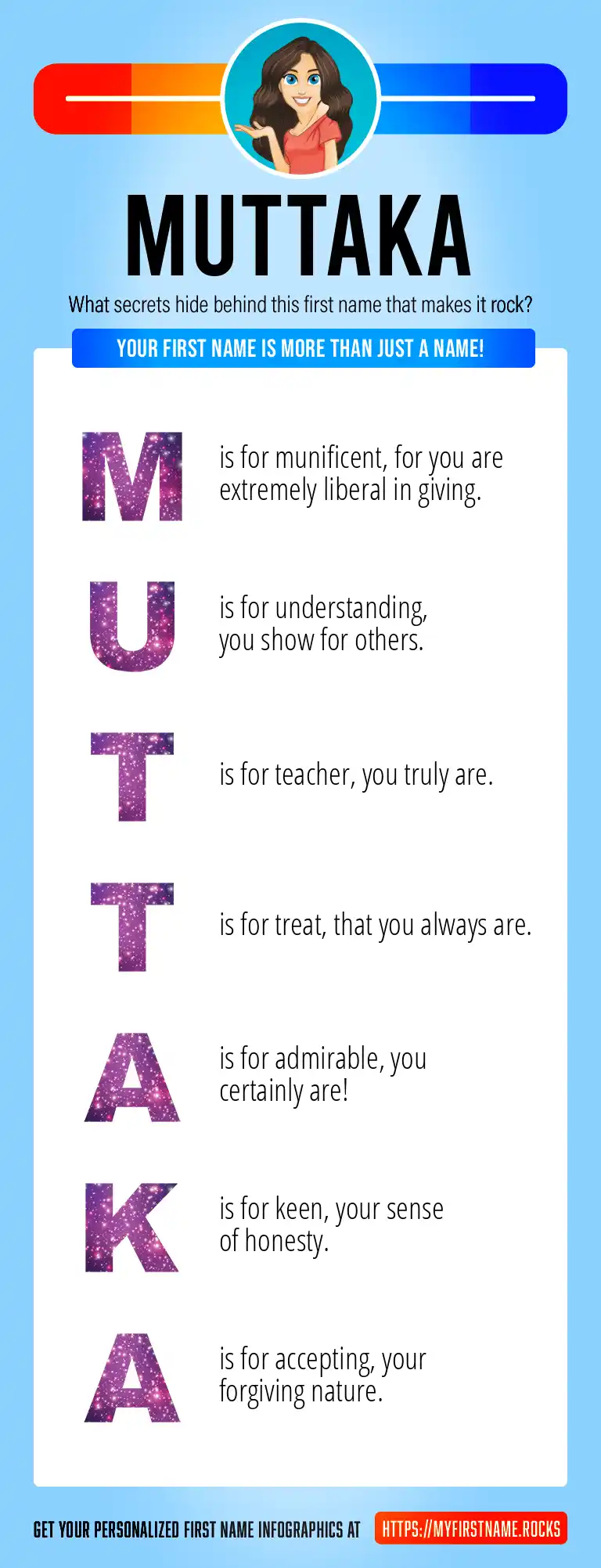 MUTTAKA

What secrets hide behind this first name that makes it rock?

YOUR FIRST NAME IS MORE THAN JUST A NAME!

M is for munificent, for you are extremely liberal in giving.

U is for understanding, you show for others.

T is for teacher, you truly are.

T is for treat, that you always are.

A is for admirable, you certainly are!

K is for keen, your sense of honesty.

A is for accepting, your forgiving nature.

GET YOUR PERSONALIZED FIRST NAME INFOGRAPHICS AT HTTPS://MYFIRSTNAME.ROCKS