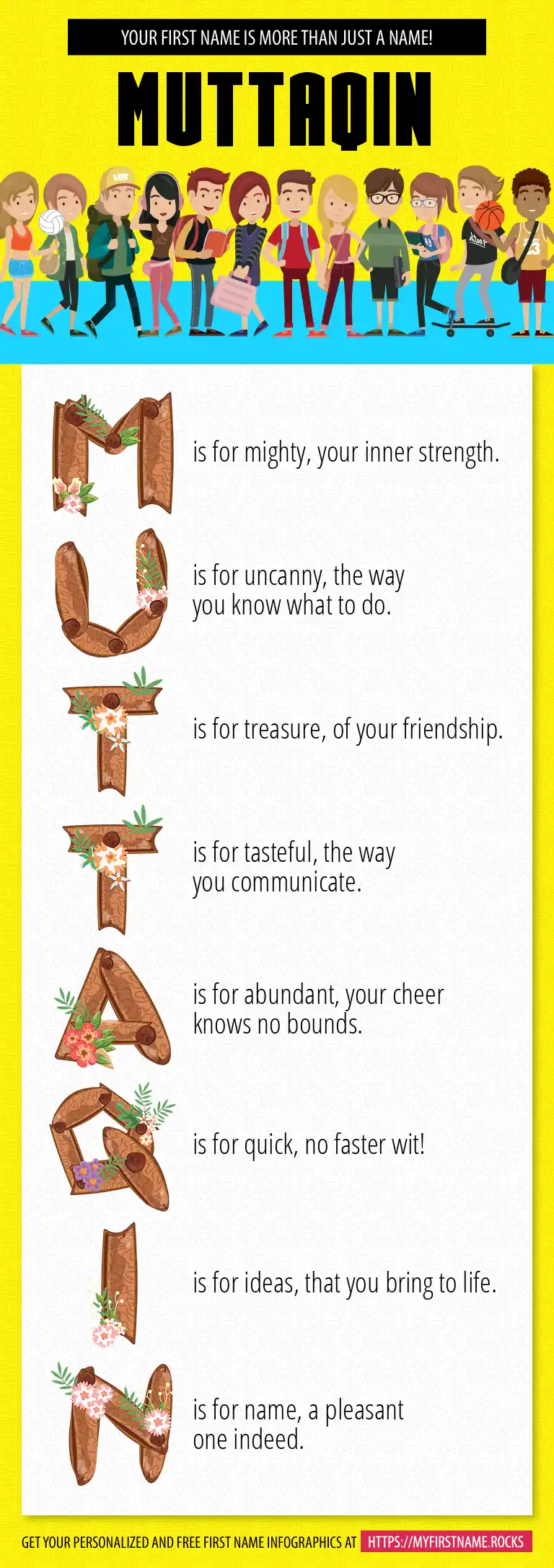 YOUR FIRST NAME IS MORE THAN JUST A NAME!

MUTTAQIN

M is for mighty, your inner strength.

U is for uncanny, the way you know what to do.

T is for treasure, of your friendship.

T is for tasteful, the way you communicate.

A is for abundant, your cheer knows no bounds.

Q is for quick, no faster wit!

I is for ideas, that you bring to life.

N is for name, a pleasant one indeed.

GET YOUR PERSONALIZED AND FREE FIRST NAME INFOGRAPHICS AT HTTPS://MYFIRSTNAME.ROCKS