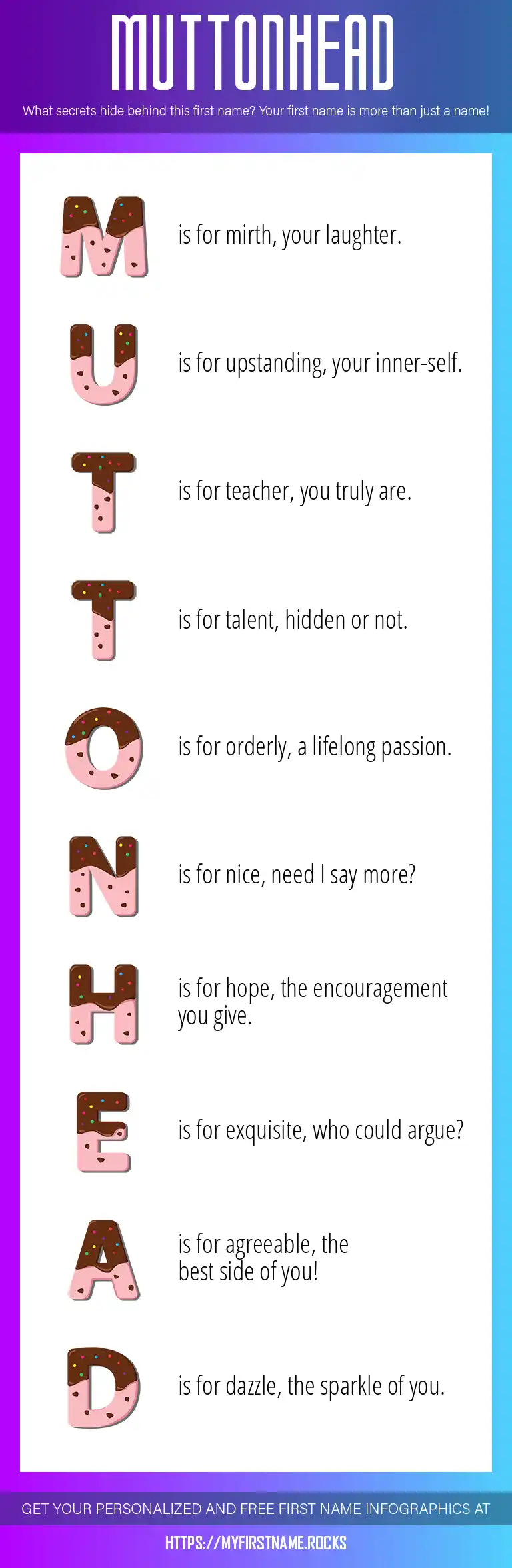 MUTTONHEAD

What secrets hide behind this first name? Your first name is more than just a name!

M is for mirth, your laughter.

U is for upstanding, your inner-self.

T is for teacher, you truly are.

T is for talent, hidden or not.

O is for orderly, a lifelong passion.

N is for nice, need I say more?

H is for hope, the encouragement you give.

E is for exquisite, who could argue?

A is for agreeable, the best side of you!

D is for dazzle, the sparkle of you.

GET YOUR PERSONALIZED AND FREE FIRST NAME INFOGRAPHICS AT

HTTPS://MYFIRSTNAME.ROCKS