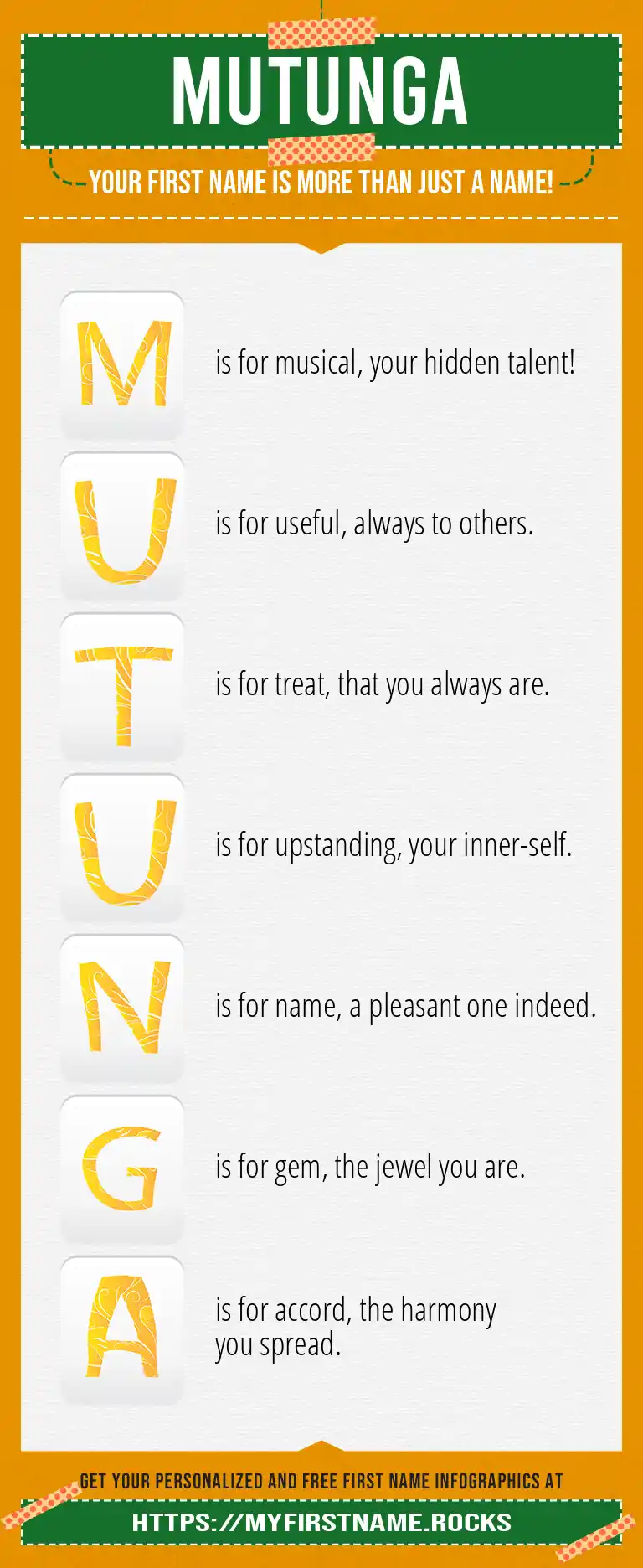 MUTUNGA

YOUR FIRST NAME IS MORE THAN JUST A NAME!

M is for musical, your hidden talent!

U is for useful, always to others.

T is for treat, that you always are.

U is for upstanding, your inner-self.

N is for name, a pleasant one indeed.

G is for gem, the jewel you are.

A is for accord, the harmony you spread.

GET YOUR PERSONALIZED AND FREE FIRST NAME INFOGRAPHICS AT

HTTPS://MYFIRSTNAME.ROCKS