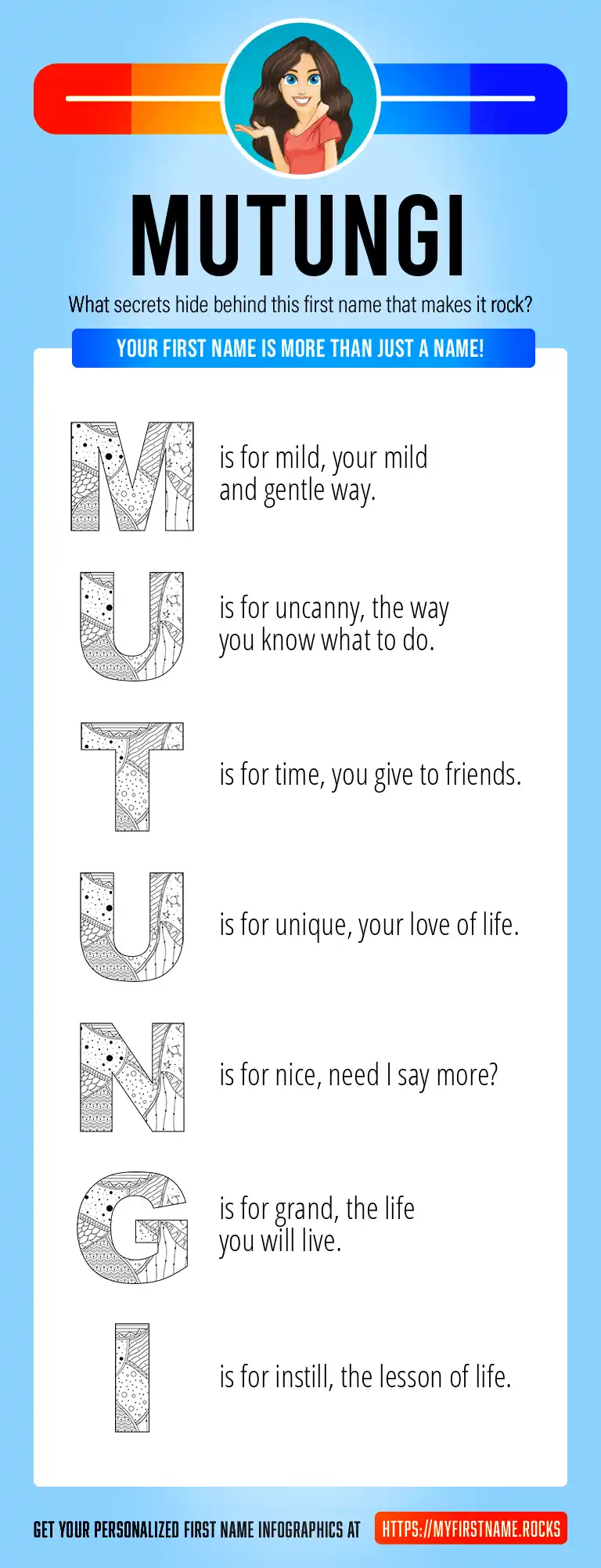 MUTUNGI

What secrets hide behind this first name that makes it rock?

YOUR FIRST NAME IS MORE THAN JUST A NAME!

M is for mild, your mild and gentle way.

U is for uncanny, the way you know what to do.

T is for time, you give to friends.

U is for unique, your love of life.

N is for nice, need I say more?

G is for grand, the life you will live.

I is for instill, the lesson of life.

GET YOUR PERSONALIZED FIRST NAME INFOGRAPHICS AT HTTPS://MYFIRSTNAME.ROCKS