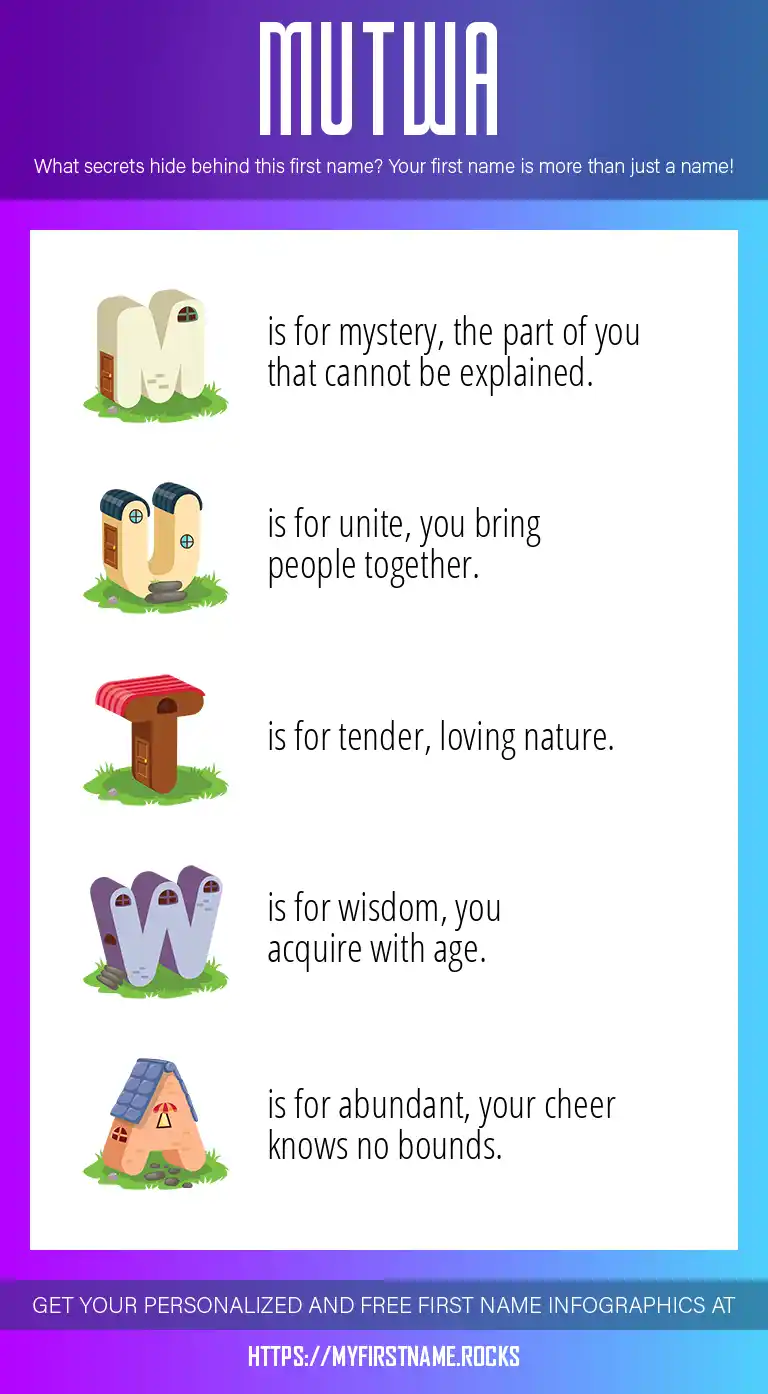 MUTWA

What secrets hide behind this first name? Your first name is more than just a name!

M is for mystery, the part of you that cannot be explained.

U is for unite, you bring people together.

T is for tender, loving nature.

W is for wisdom, you acquire with age.

A is for abundant, your cheer knows no bounds.

GET YOUR PERSONALIZED AND FREE FIRST NAME INFOGRAPHICS AT

HTTPS://MYFIRSTNAME.ROCKS