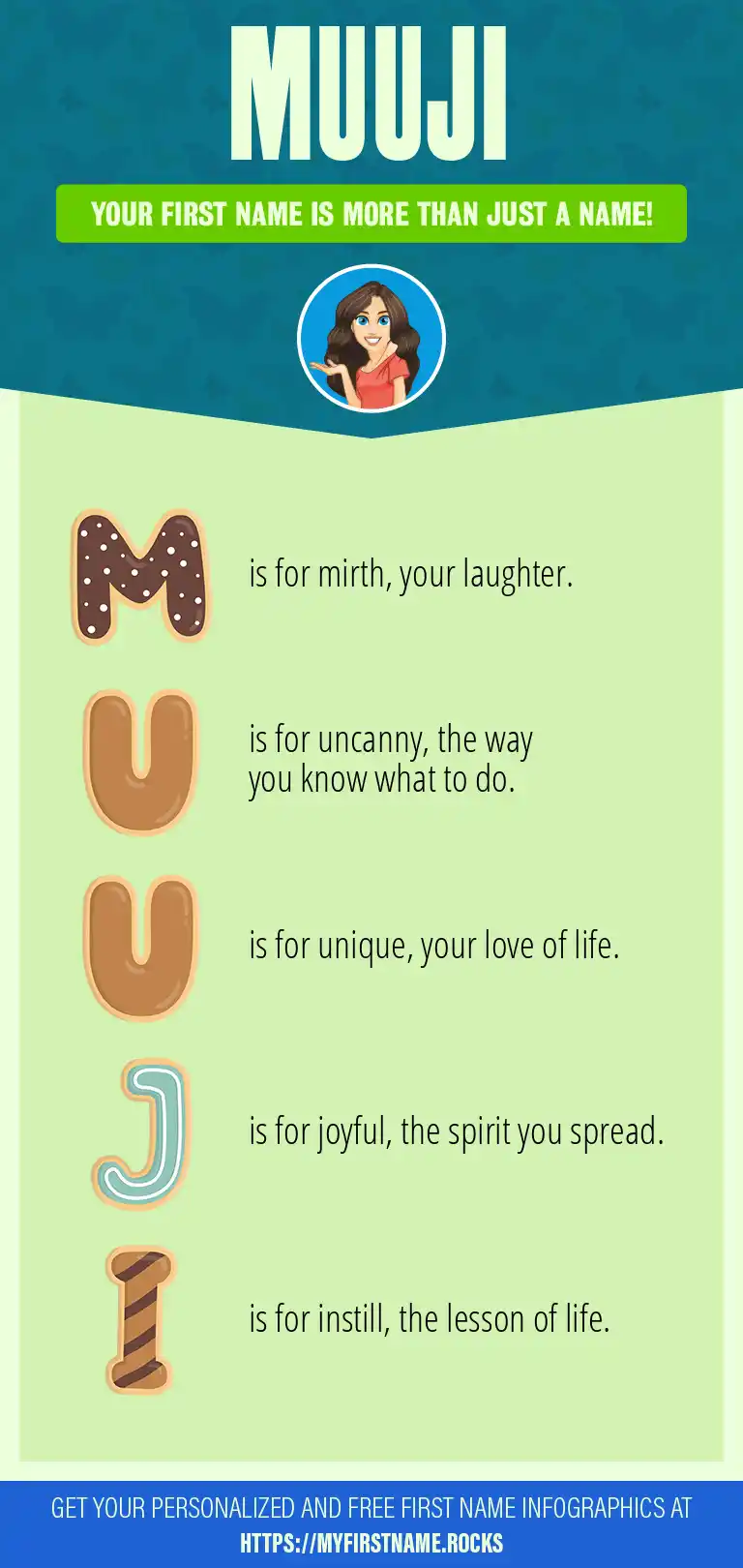 MUUJI

YOUR FIRST NAME IS MORE THAN JUST A NAME!

M is for mirth, your laughter.

U is for uncanny, the way you know what to do.

U is for unique, your love of life.

J is for joyful, the spirit you spread.

I is for instill, the lesson of life.

GET YOUR PERSONALIZED AND FREE FIRST NAME INFOGRAPHICS AT HTTPS://MYFIRSTNAME.ROCKS