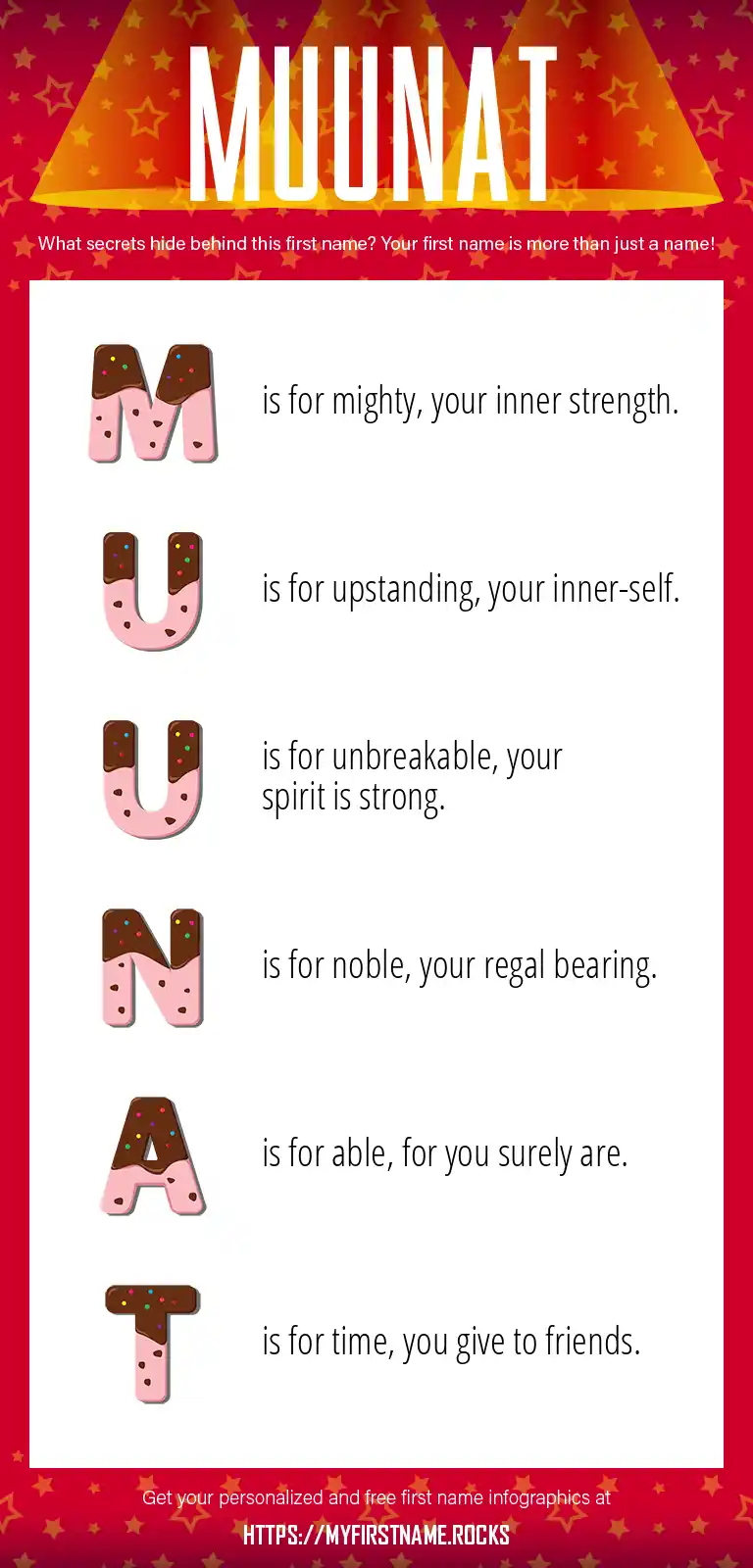 MUUNAT

What secrets hide behind this first name? Your first name is more than just a name!

M is for mighty, your inner strength.

U is for upstanding, your inner-self.

U is for unbreakable, your spirit is strong.

N is for noble, your regal bearing.

A is for able, for you surely are.

T is for time, you give to friends.

Get your personalized and free first name infographics at

HTTPS://MYFIRSTNAME.ROCKS