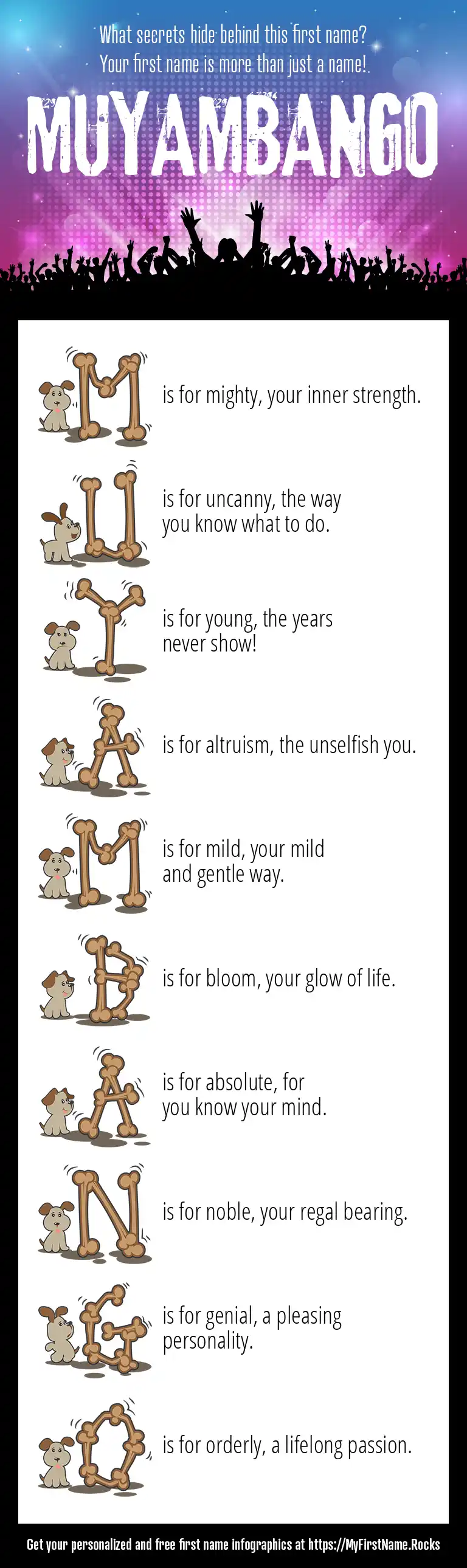 What secrets hide behind this first name?
Your first name is more than just a name!

MUYAMBANGO

M is for mighty, your inner strength.

U is for uncanny, the way you know what to do.

Y is for young, the years never show!

A is for altruism, the unselfish you.

M is for mild, your mild and gentle way.

B is for bloom, your glow of life.

A is for absolute, for you know your mind.

N is for noble, your regal bearing.

G is for genial, a pleasing personality.

O is for orderly, a lifelong passion.

Get your personalized and free first name infographics at https://MyFirstName.Rocks