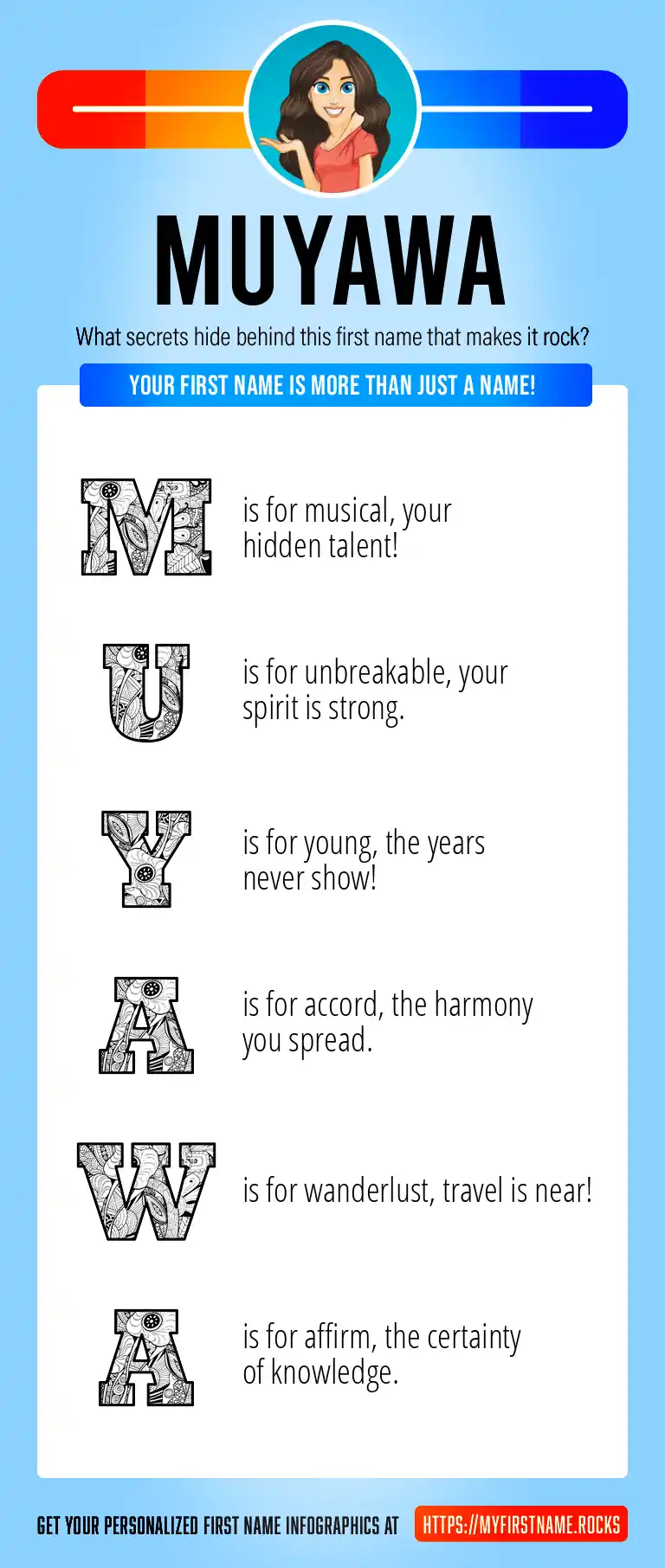 MUYAWA

What secrets hide behind this first name that makes it rock?

YOUR FIRST NAME IS MORE THAN JUST A NAME!

M is for musical, your hidden talent!

U is for unbreakable, your spirit is strong.

Y is for young, the years never show!

A is for accord, the harmony you spread.

W is for wanderlust, travel is near!

A is for affirm, the certainty of knowledge.

GET YOUR PERSONALIZED FIRST NAME INFOGRAPHICS AT HTTPS://MYFIRSTNAME.ROCKS