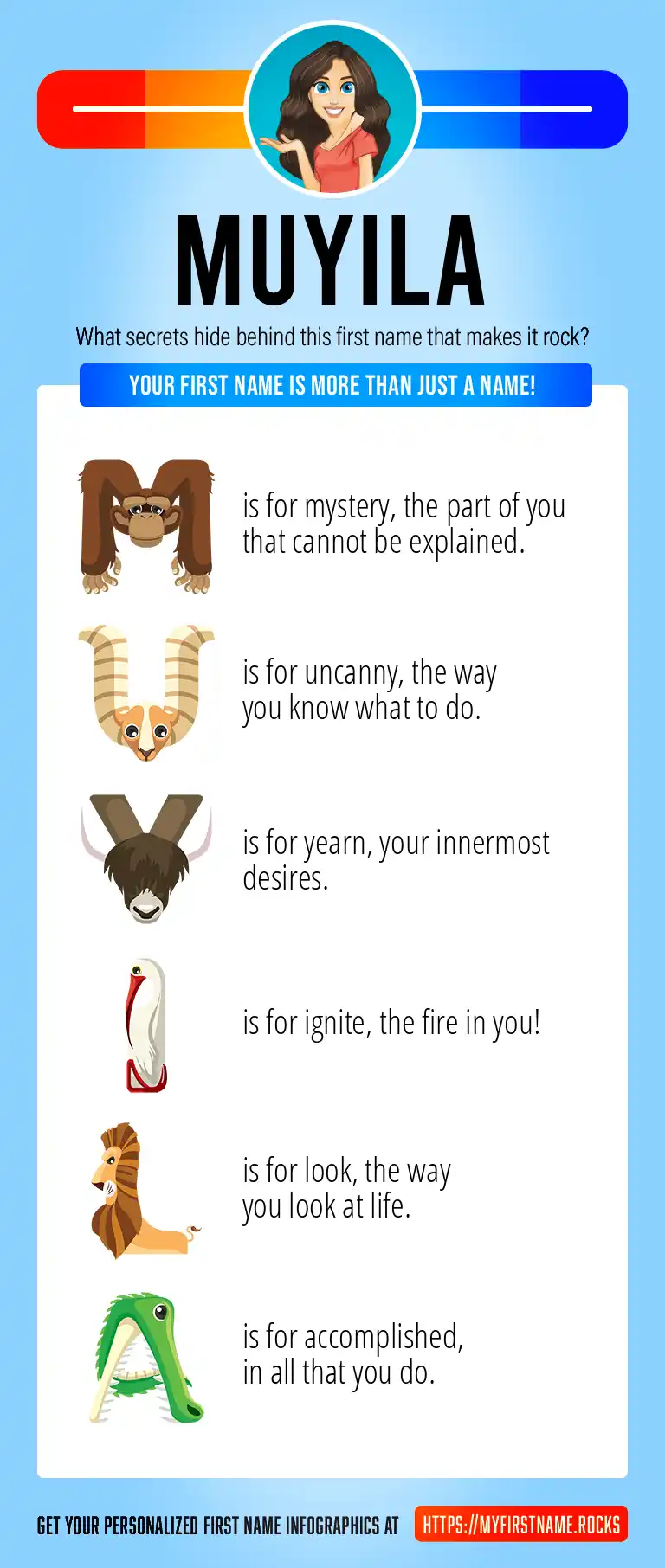 MUYILA

What secrets hide behind this first name that makes it rock?

YOUR FIRST NAME IS MORE THAN JUST A NAME!

M is for mystery, the part of you that cannot be explained.

U is for uncanny, the way you know what to do.

Y is for yearn, your innermost desires.

I is for ignite, the fire in you!

L is for look, the way you look at life.

A is for accomplished, in all that you do.

GET YOUR PERSONALIZED FIRST NAME INFOGRAPHICS AT HTTPS://MYFIRSTNAME.ROCKS